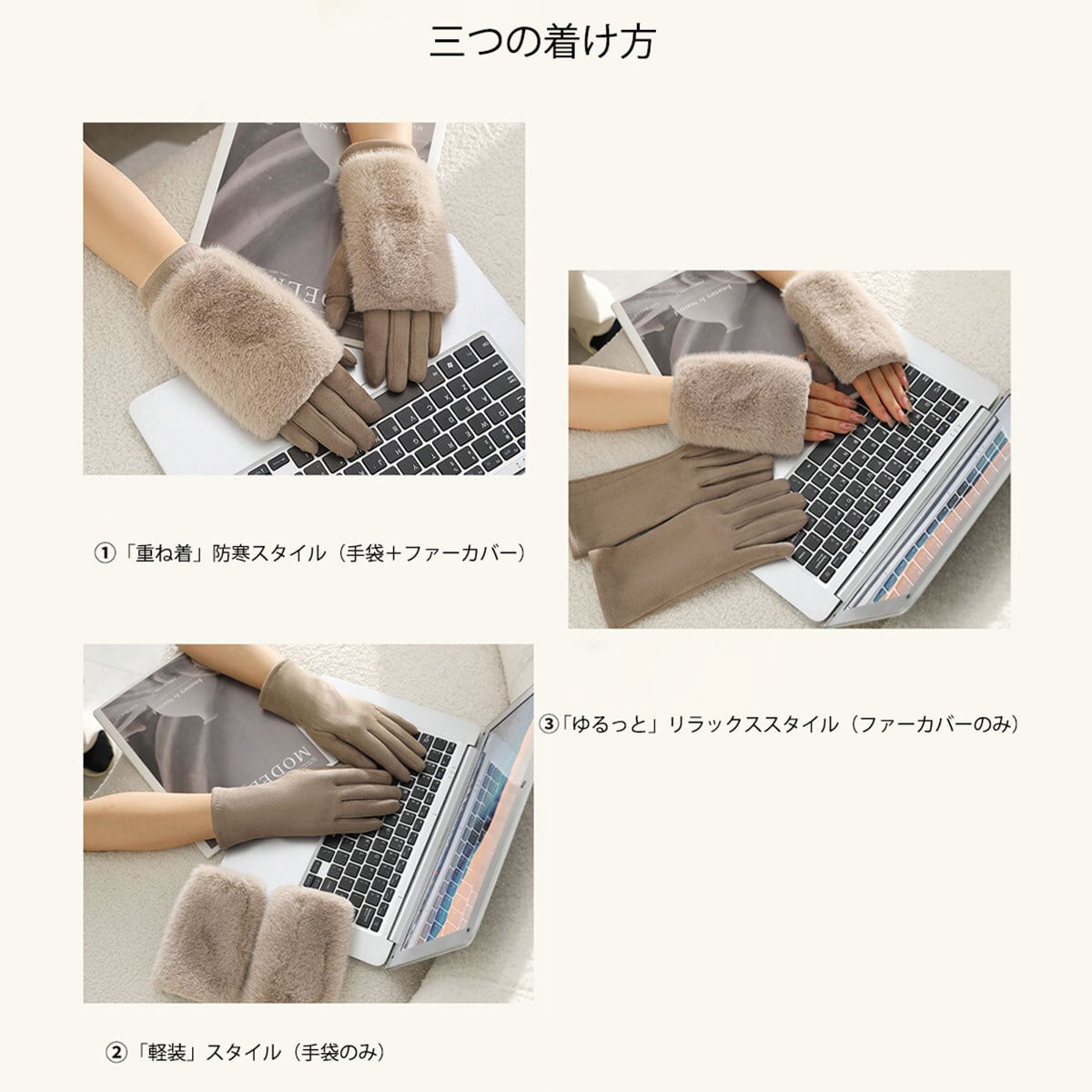 三つの着け方

①「重ね着」防寒スタイル（手袋＋ファーカバー）

③「ゆるっと」リラックススタイル（ファーカバーのみ）

②「軽装」スタイル（手袋のみ）