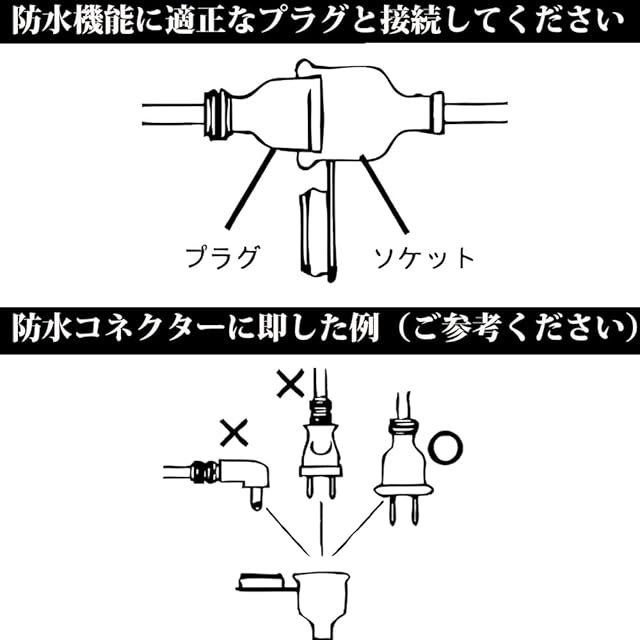 防水機能に適正なプラグと接続してください

プラグ

ソケット

防水コネクターに即した例（ご参考ください）

×

×

○