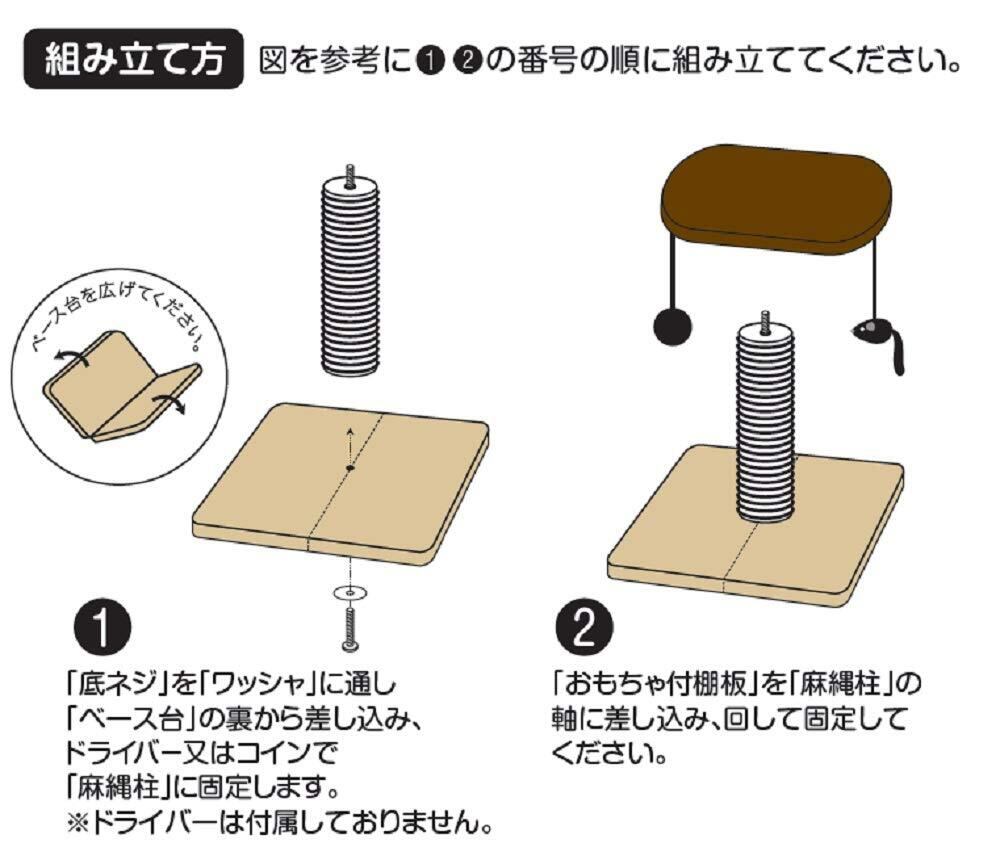 組み立て方 図を参考に❶❷の番号の順に組み立ててください。

ベース台を広げてください。

❶
「底ネジ」を「ワッシャ」に通し「ベース台」の裏から差し込み、ドライバー又はコインで「麻縄柱」に固定します。
※ドライバーは付属しておりません。

❷
「おもちゃ付棚板」を「麻縄柱」の軸に差し込み、回して固定してください。