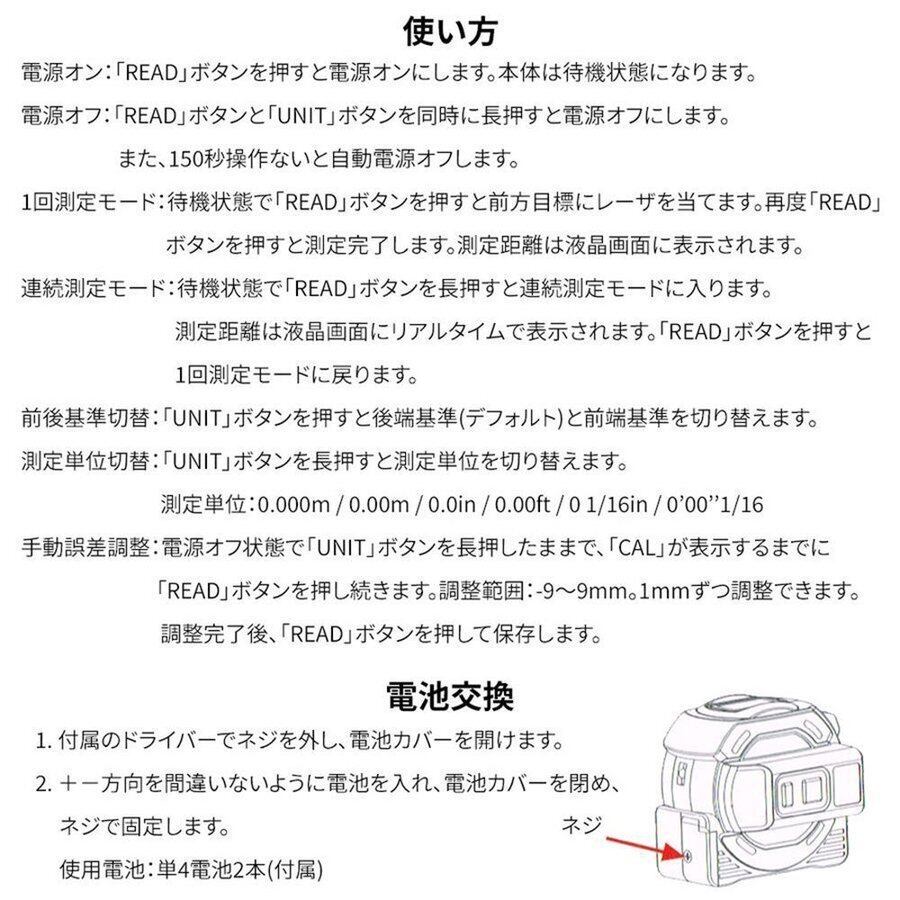 使い方

電源オン:「READ」ボタンを押すと電源オンにします。本体は待機状態になります。

電源オフ:「READ」ボタンと「UNIT」ボタンを同時に長押すと電源オフにします。
また、150秒操作ないと自動電源オフします。

1回測定モード:待機状態で「READ」ボタンを押すと前方目標にレーザを当てます。再度「READ」ボタンを押すと測定完了します。測定距離は液晶画面に表示されます。

連続測定モード:待機状態で「READ」ボタンを長押すと連続測定モードに入ります。
測定距離は液晶画面にリアルタイムで表示されます。「READ」ボタンを押すと1回測定モードに戻ります。

前後基準切替:「UNIT」ボタンを押すと後端基準(デフォルト)と前端基準を切り替えます。

測定単位切替:「UNIT」ボタンを長押すと測定単位を切り替えます。
測定単位:0.000m / 0.00m / 0.0in / 0.00ft / 0 1/16in / 0'00''1/16

手動誤差調整:電源オフ状態で「UNIT」ボタンを長押したままで、「CAL」が表示するまでに「READ」ボタンを押し続きます。調整範囲:-9~9mm。1mmずつ調整できます。
調整完了後、「READ」ボタンを押して保存します。

電池交換

1. 付属のドライバーでネジを外し、電池カバーを開けます。
2. +-方向を間違いないように電池を入れ、電池カバーを閉め、ネジで固定します。
使用電池:単4電池2本(付属)

ネジ