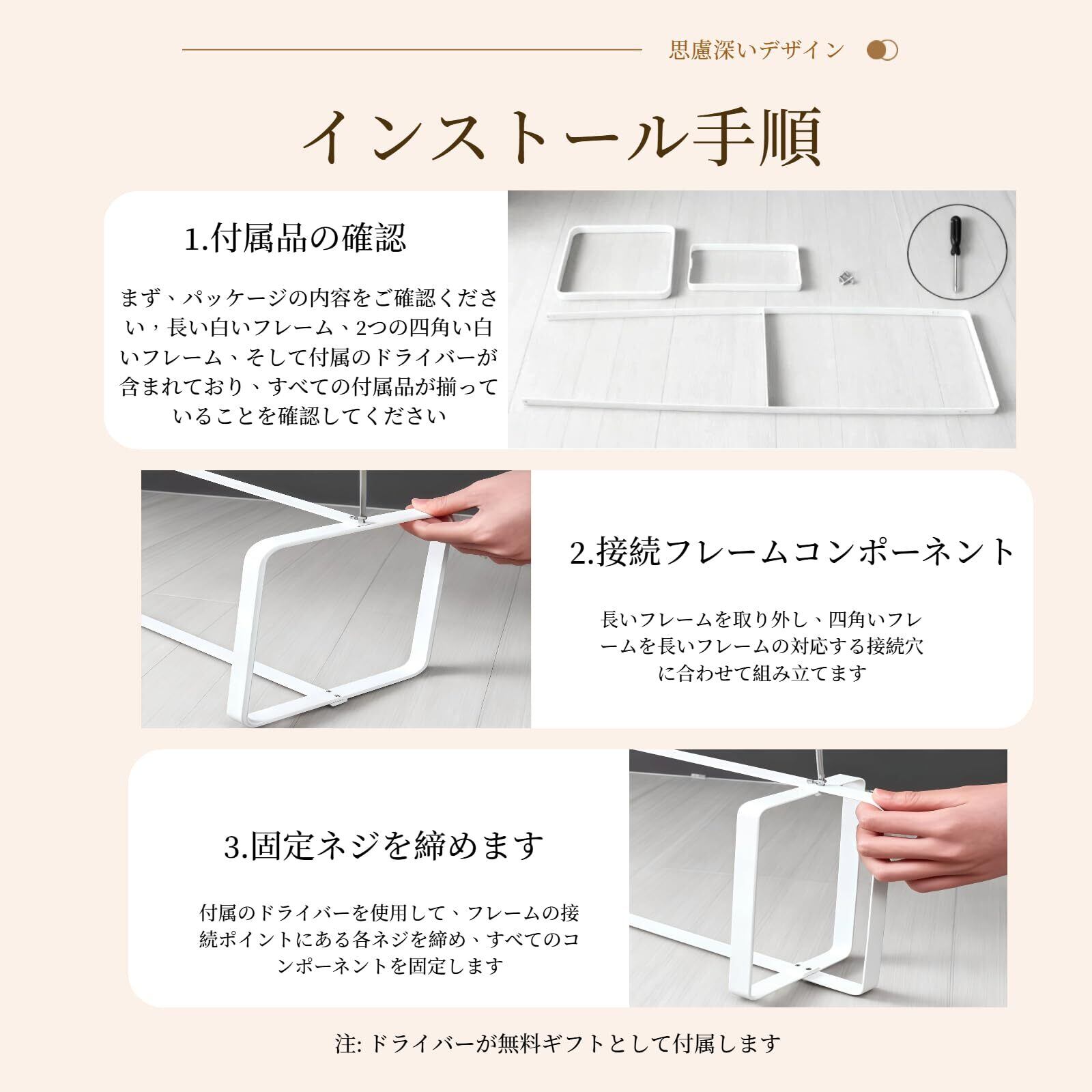 思慮深いデザイン

インストール手順

1.付属品の確認

まず、パッケージの内容をご確認ください，長い白いフレーム、2つの四角い白いフレーム、そして付属のドライバーが含まれており、すべての付属品が揃っていることを確認してください

2.接続フレームコンポーネント

長いフレームを取り外し、四角いフレームを長いフレームの対応する接続穴に合わせて組み立てます

3.固定ネジを締めます

付属のドライバーを使用して、フレームの接続ポイントにある各ネジを締め、すべてのコンポーネントを固定します

注: ドライバーが無料ギフトとして付属します