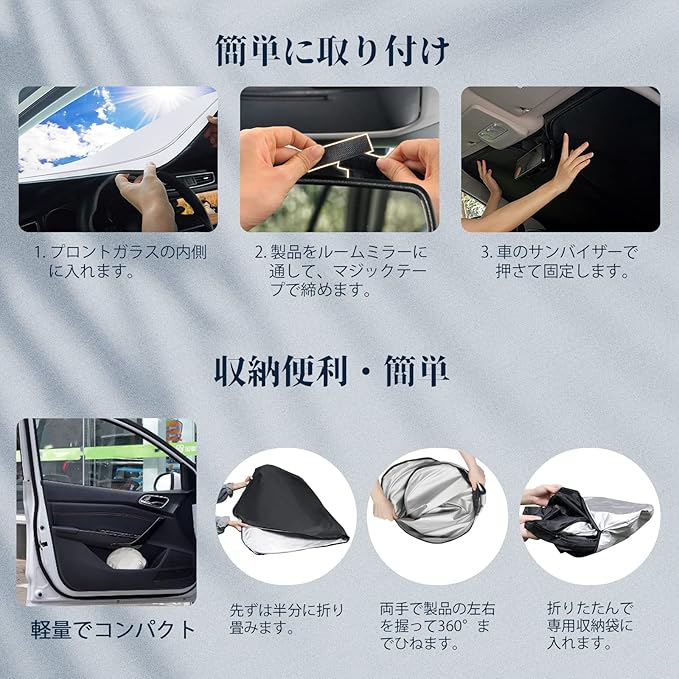 簡単に取り付け

1. プロントガラスの内側に入れます。

2. 製品をルームミラーに通して、マジックテープで締めます。

3. 車のサンバイザーで押さて固定します。

収納便利・簡単

軽量でコンパクト

先ずは半分に折り畳みます。

両手で製品の左右を握って360°までひねます。

折りたたんで専用収納袋に入れます。