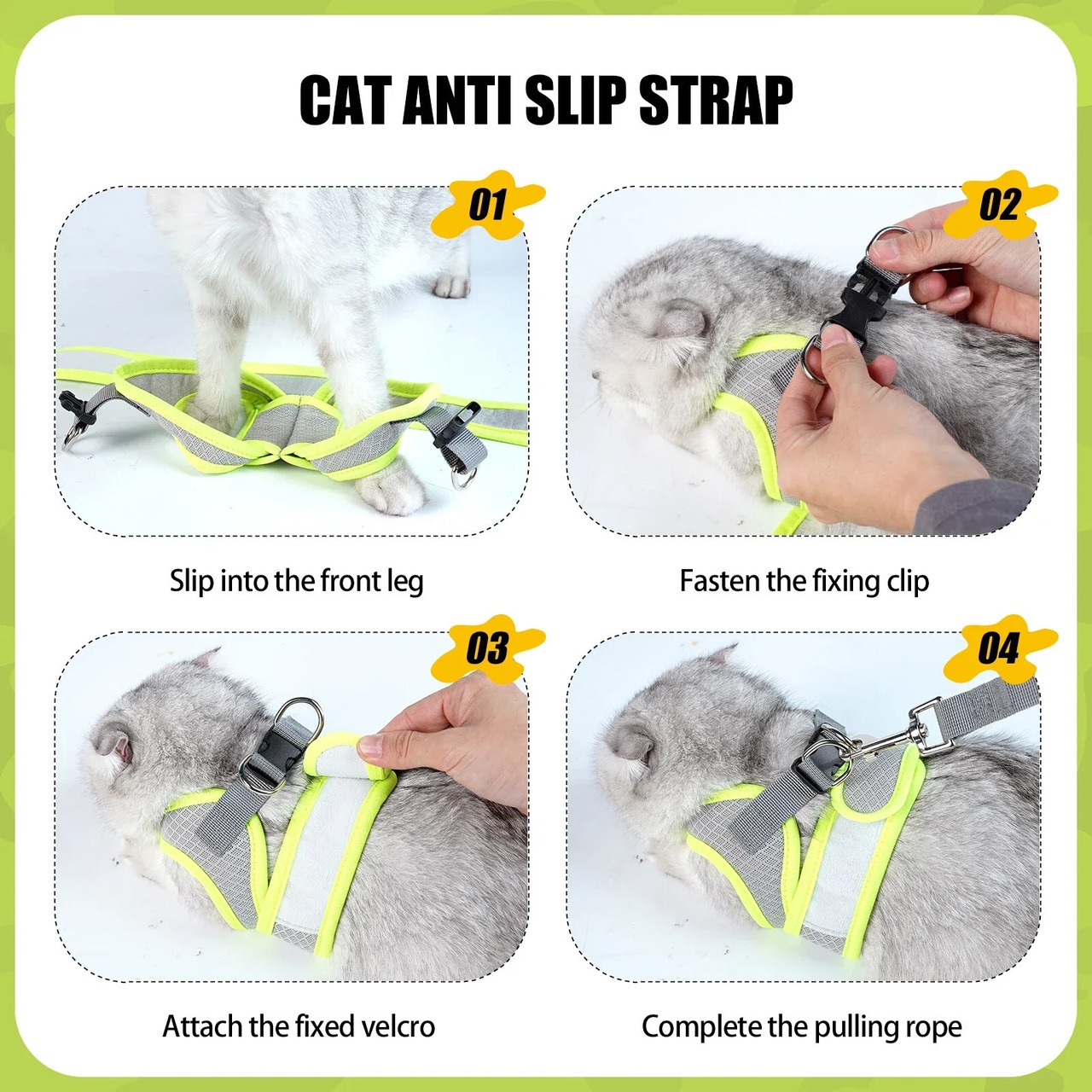 CAT ANTI SLIP STRAP

01

Slip into the front leg

02

Fasten the fixing clip

03

Attach the fixed velcro

04

Complete the pulling rope