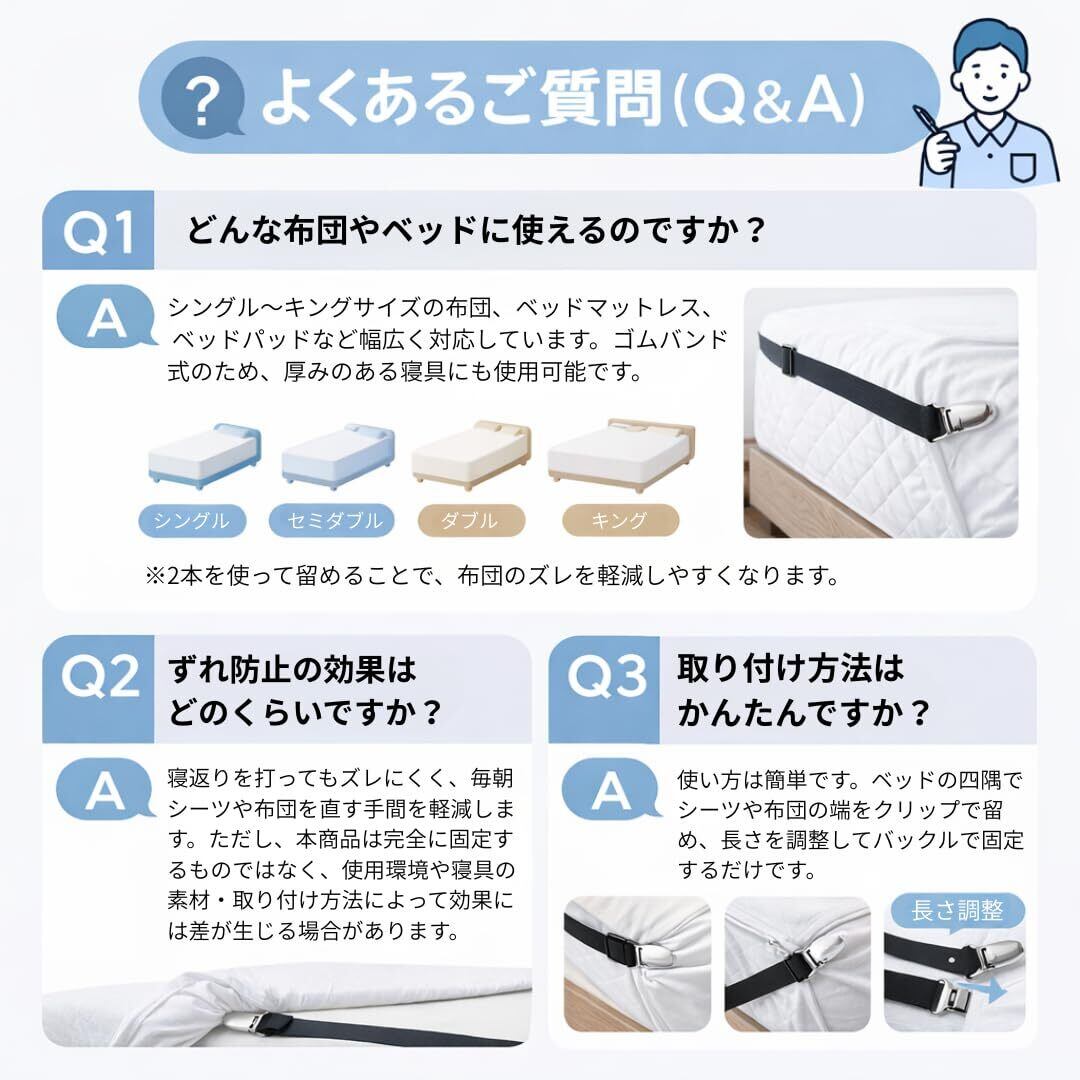 ? よくあるご質問(Q&A)

Q1 どんな布団やベッドに使えるのですか？

A シングル〜キングサイズの布団、ベッドマットレス、ベッドパッドなど幅広く対応しています。ゴムバンド式のため、厚みのある寝具にも使用可能です。

シングル セミダブル ダブル キング

※2本を使って留めることで、布団のズレを軽減しやすくなります。

Q2 ずれ防止の効果はどのくらいですか？

A 寝返りを打ってもズレにくく、毎朝シーツや布団を直す手間を軽減します。ただし、本商品は完全に固定するものではなく、使用環境や寝具の素材・取り付け方法によって効果には差が生じる場合があります。

Q3 取り付け方法はかんたんですか？

A 使い方は簡単です。ベッドの四隅でシーツや布団の端をクリップで留め、長さを調整してバックルで固定するだけです。

長さ調整