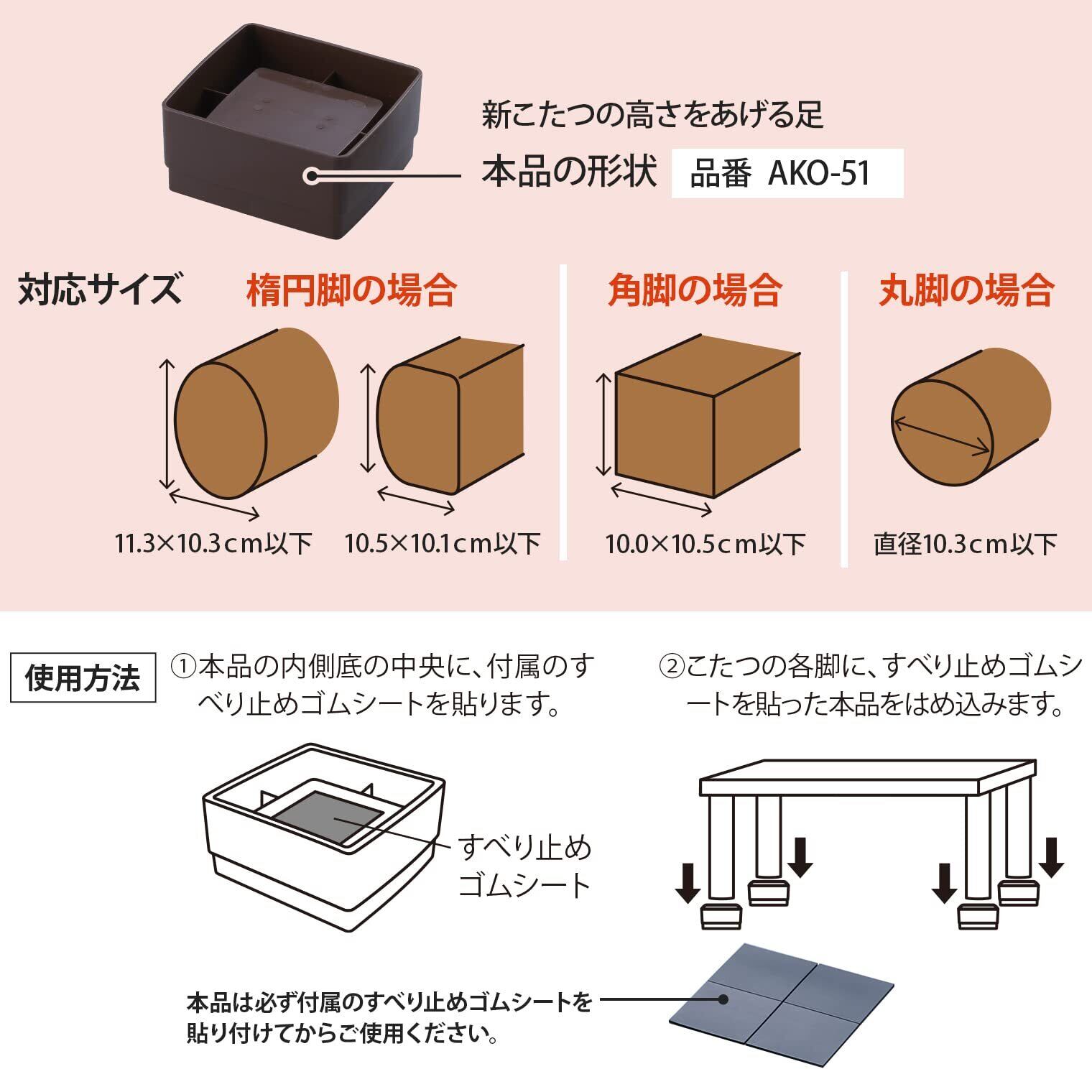 新こたつの高さをあげる足
本品の形状 品番 AKO-51

対応サイズ
楕円脚の場合
11.3×10.3cm以下
10.5×10.1cm以下
角脚の場合
10.0×10.5cm以下
丸脚の場合
直径10.3cm以下

使用方法
①本品の内側底の中央に、付属のすべり止めゴムシートを貼ります。
すべり止めゴムシート
②こたつの各脚に、すべり止めゴムシートを貼った本品をはめ込みます。

本品は必ず付属のすべり止めゴムシートを貼り付けてからご使用ください。