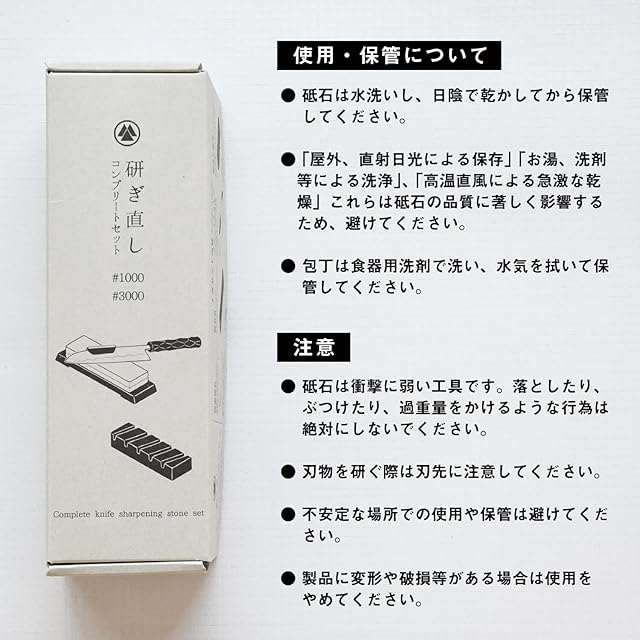 研ぎ直し
コンプリートセット

#1000
#3000

Complete knife sharpening stone set

使用・保管について

● 砥石は水洗いし、日陰で乾かしてから保管してください。

●「屋外、直射日光による保存」「お湯、洗剤等による洗浄」、「高温直風による急激な乾燥」これらは砥石の品質に著しく影響するため、避けてください。

● 包丁は食器用洗剤で洗い、水気を拭いて保管してください。

注意

● 砥石は衝撃に弱い工具です。落としたり、ぶつけたり、過重量をかけるような行為は絶対にしないでください。

● 刃物を研ぐ際は刃先に注意してください。

● 不安定な場所での使用や保管は避けてください。

● 製品に変形や破損等がある場合は使用をやめてください。