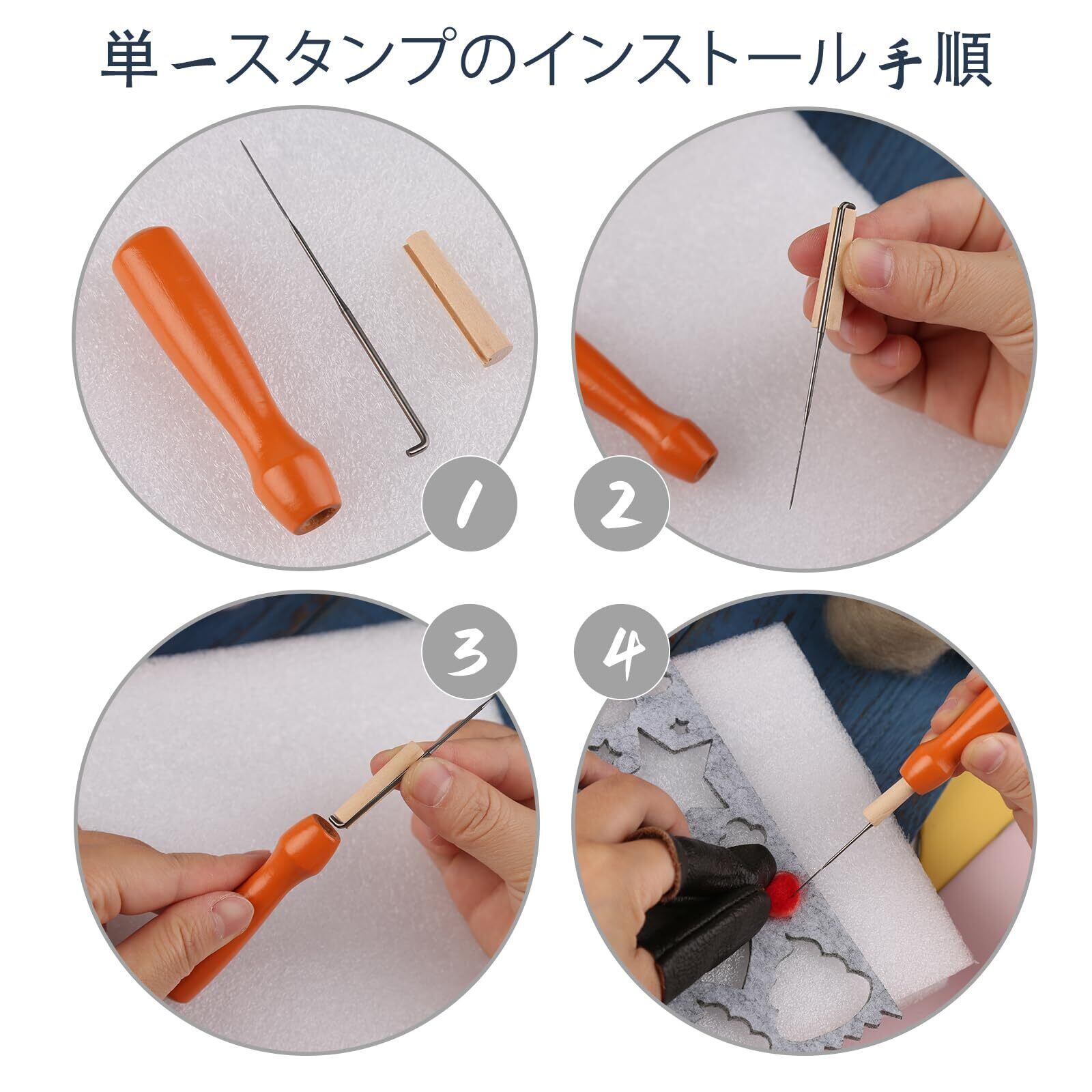 単一スタンプのインストール手順

1

2

3

4