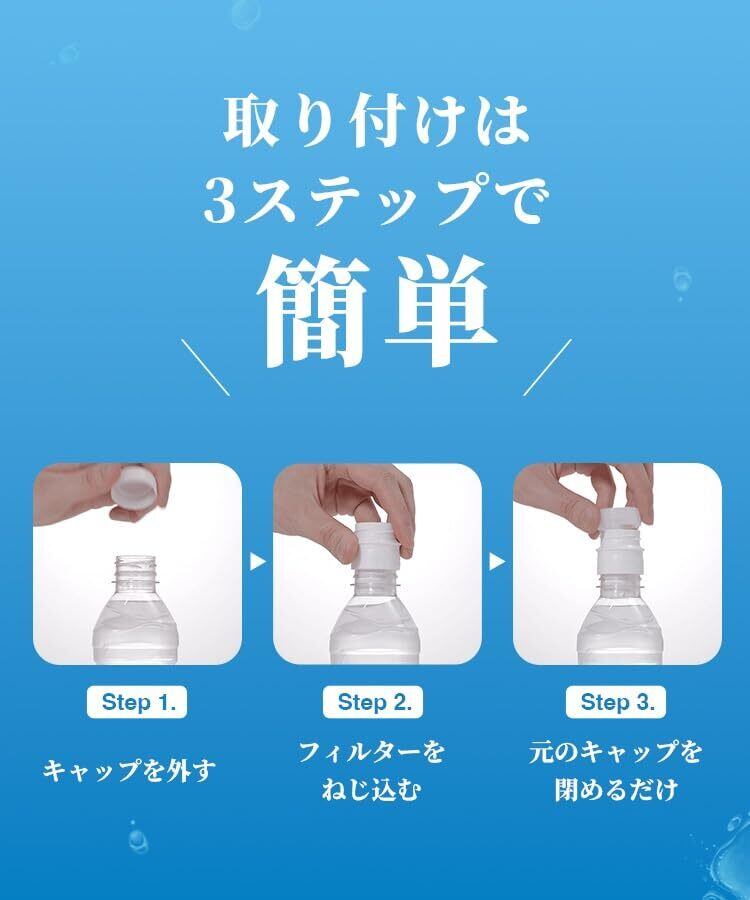 取り付けは
3ステップで
簡単

Step 1.
キャップを外す

Step 2.
フィルターを
ねじ込む

Step 3.
元のキャップを
閉めるだけ