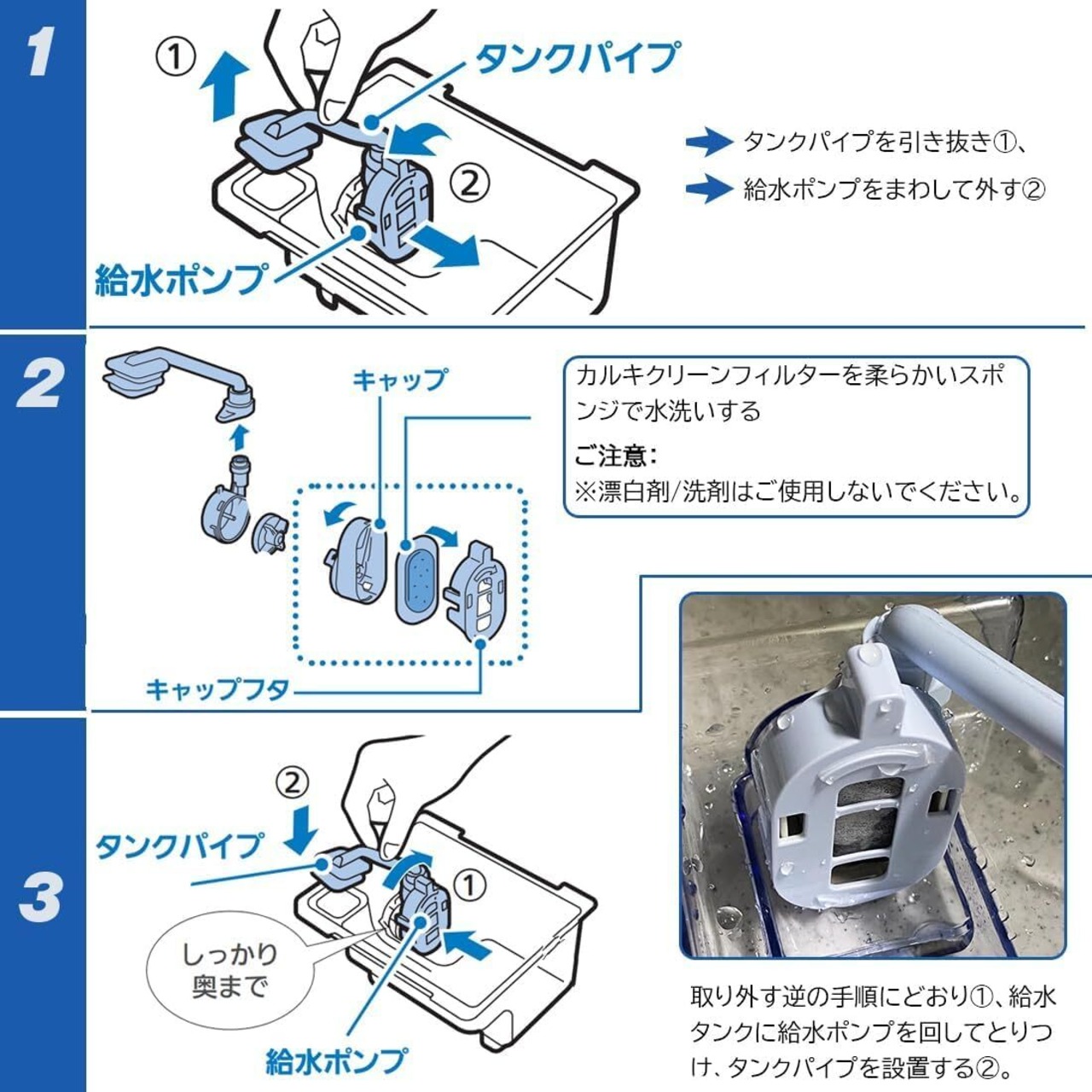 1

①

タンクパイプ

②

給水ポンプ

タンクパイプを引き抜き①、

給水ポンプをまわして外す②

2

キャップ

キャップフタ

カルキクリーンフィルターを柔らかいスポンジで水洗いする

ご注意:

※漂白剤/洗剤はご使用しないでください。

3

②

タンクパイプ

①

しっかり奥まで

給水ポンプ

取り外す逆の手順にどおり①、給水タンクに給水ポンプを回してとりつけ、タンクパイプを設置する②。