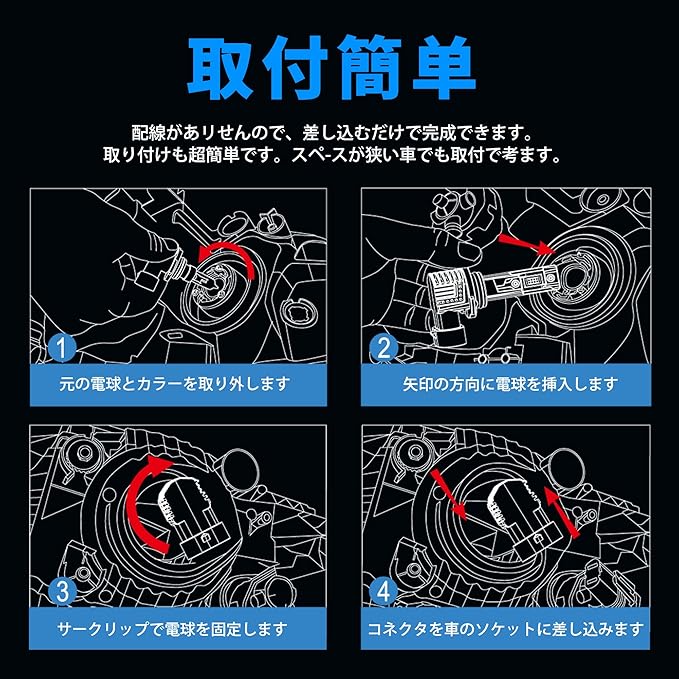 取付簡単

配線がありせんので、差し込むだけで完成できます。
取り付けも超簡単です。スペ-スが狭い車でも取付で考ます。

1
元の電球とカラーを取り外します

2
矢印の方向に電球を挿入します

3
サークリップで電球を固定します

4
コネクタを車のソケットに差し込みます