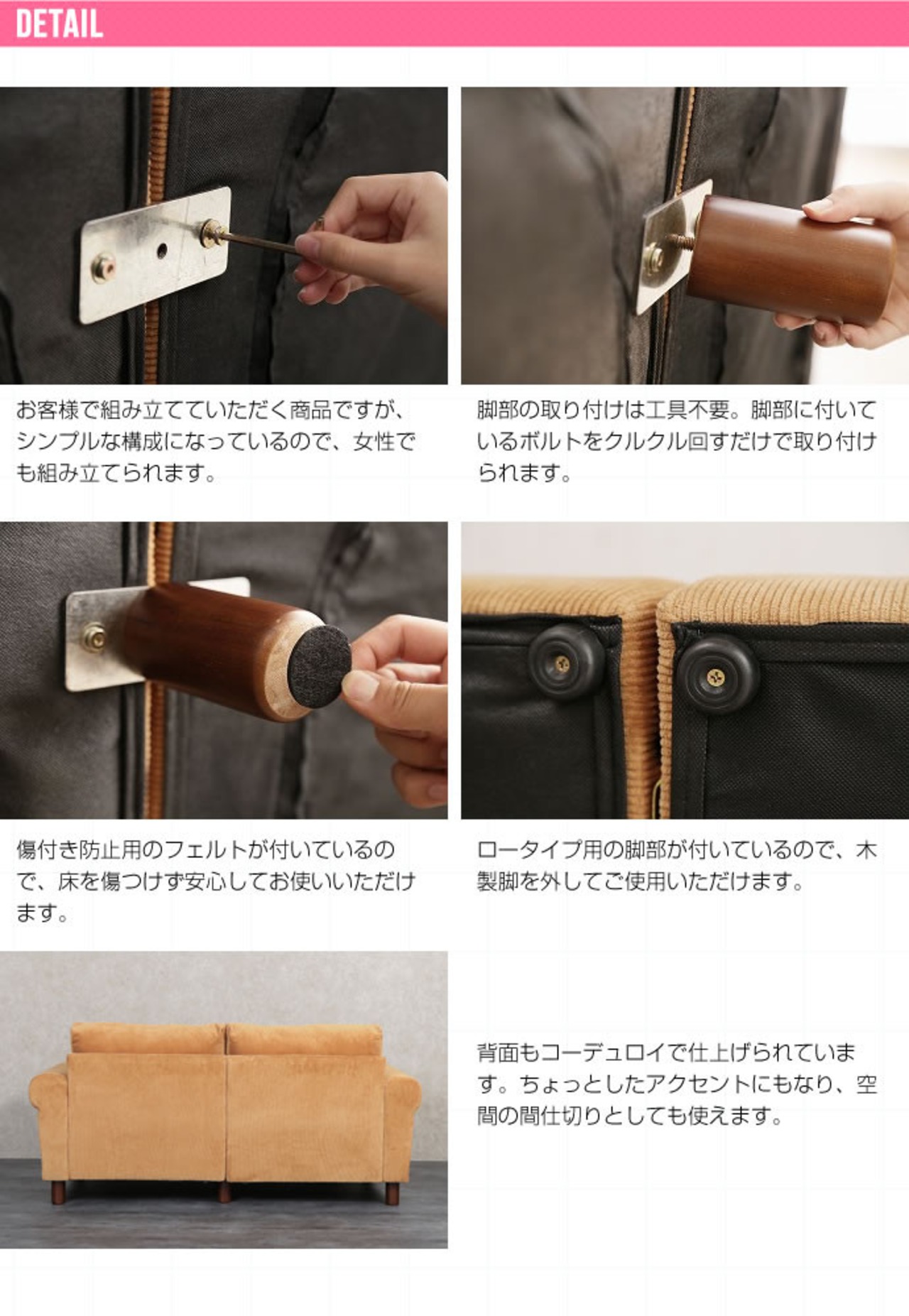 DETAIL

お客様で組み立てていただく商品ですが、シンプルな構成になっているので、女性でも組み立てられます。

脚部の取り付けは工具不要。脚部に付いているボルトをクルクル回すだけで取り付けられます。

傷付き防止用のフェルトが付いているので、床を傷つけず安心してお使いいただけます。

ロータイプ用の脚部が付いているので、木製脚を外してご使用いただけます。

背面もコーデュロイで仕上げられています。ちょっとしたアクセントにもなり、空間の間仕切りとしても使えます。