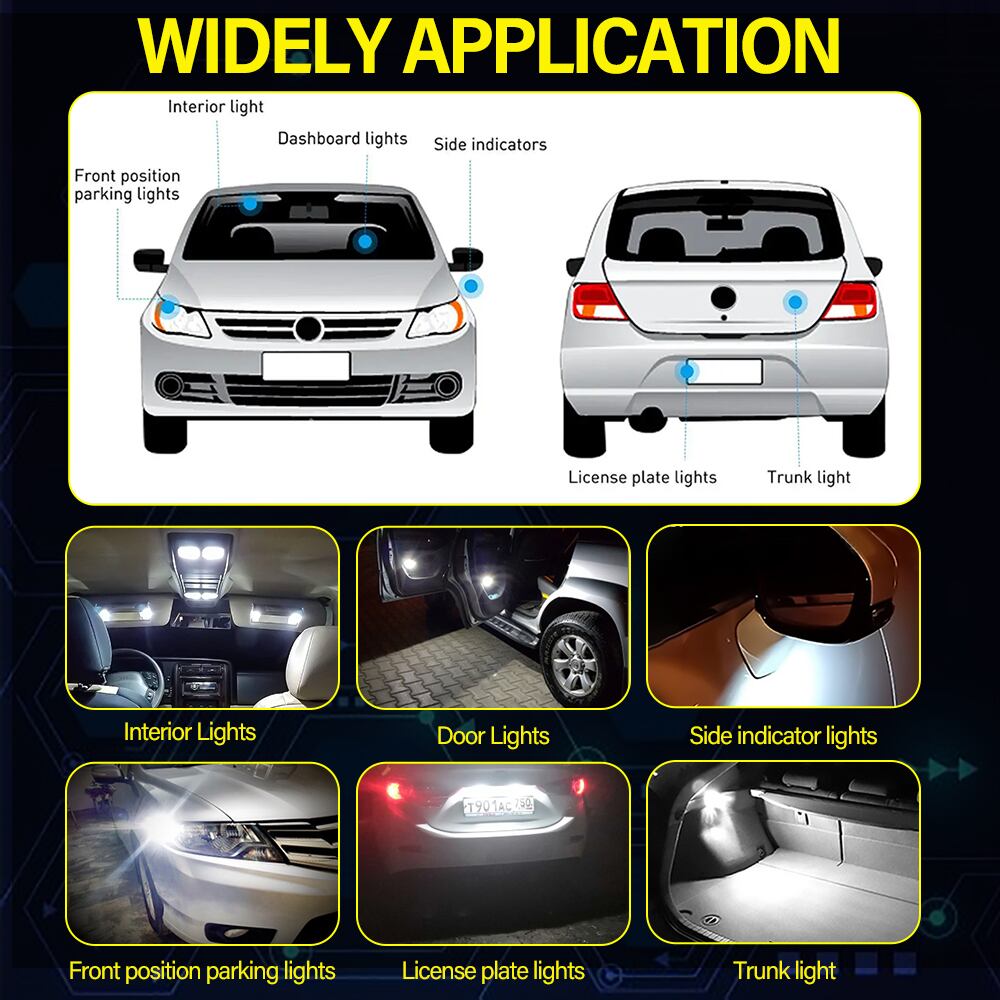 WIDELY APPLICATION

Interior light

Dashboard lights

Side indicators

Front position parking lights

License plate lights

Trunk light

Interior Lights

Door Lights

Side indicator lights

T901AC 750

Front position parking lights

License plate lights

Trunk light