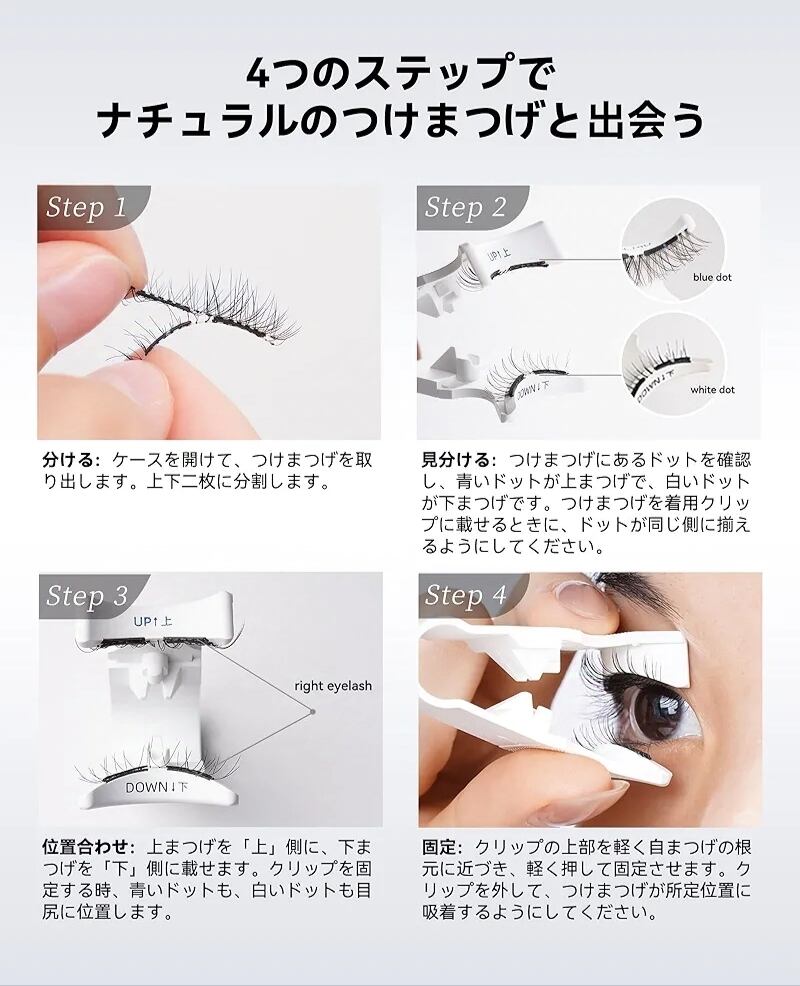 4つのステップで
ナチュラルのつけまつげと出会う

Step 1

分ける：ケースを開けて、つけまつげを取り出します。上下二枚に分割します。

Step 2

UP↑上

blue dot

DOWN↓下

white dot

見分ける：つけまつげにあるドットを確認し、青いドットが上まつげで、白いドットが下まつげです。つけまつげを着用クリップに載せるときに、ドットが同じ側に揃えるようにしてください。

Step 3

UP↑上

right eyelash

DOWN↓下

位置合わせ：上まつげを「上」側に、下まつげを「下」側に載せます。クリップを固定する時、青いドットも、白いドットも目尻に位置します。

Step 4

固定：クリップの上部を軽く自まつげの根元に近づき、軽く押して固定させます。クリップを外して、つけまつげが所定位置に吸着するようにしてください。