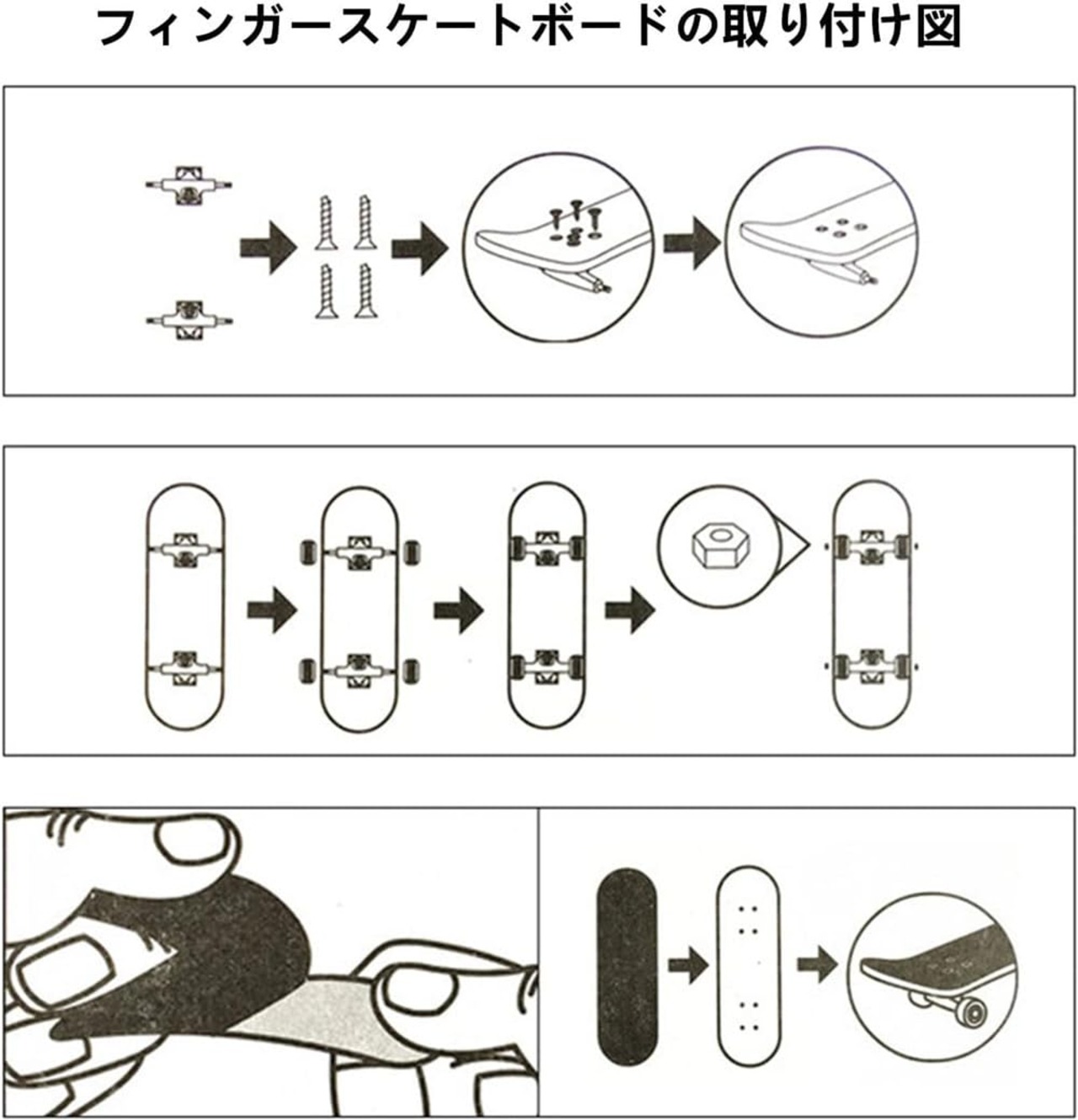 フィンガースケートボードの取り付け図