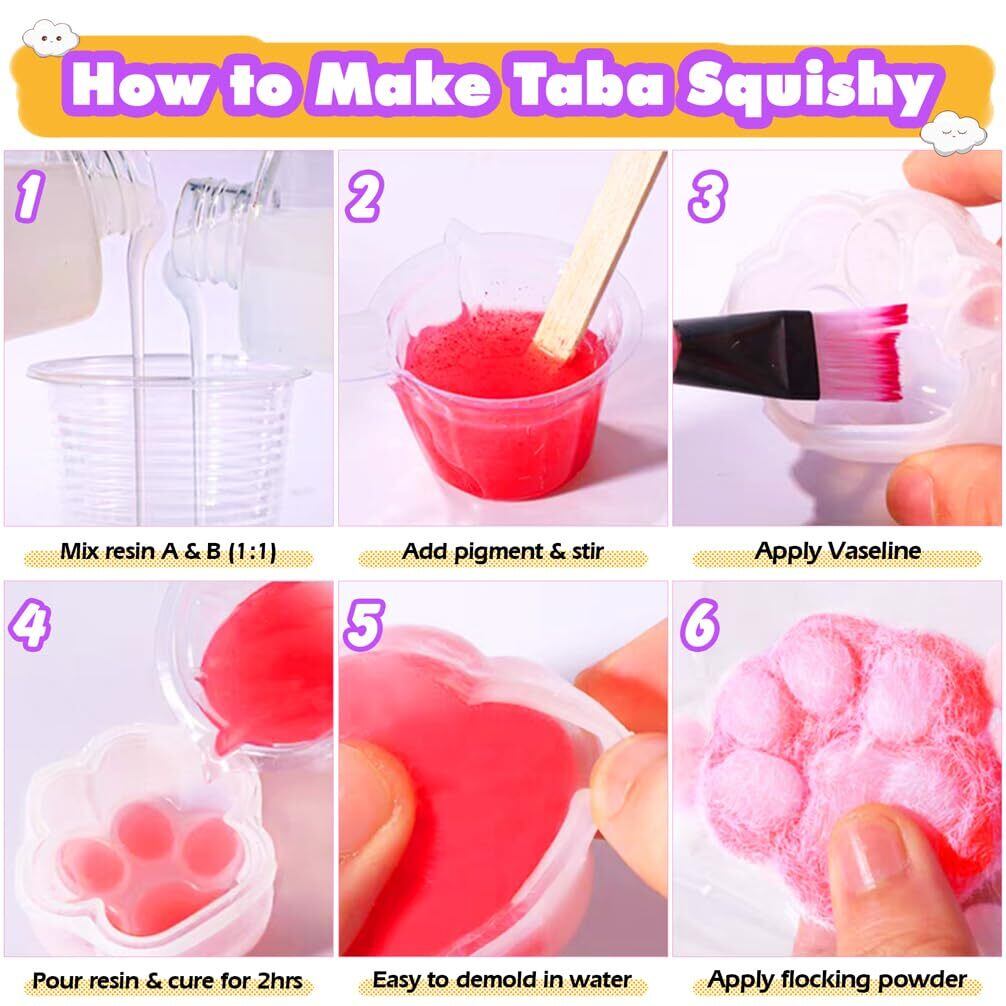 How to Make Taba Squishy

1

Mix resin A & B (1:1)

2

Add pigment & stir

3

Apply Vaseline

4

Pour resin & cure for 2hrs

5

Easy to demold in water

6

Apply flocking powder