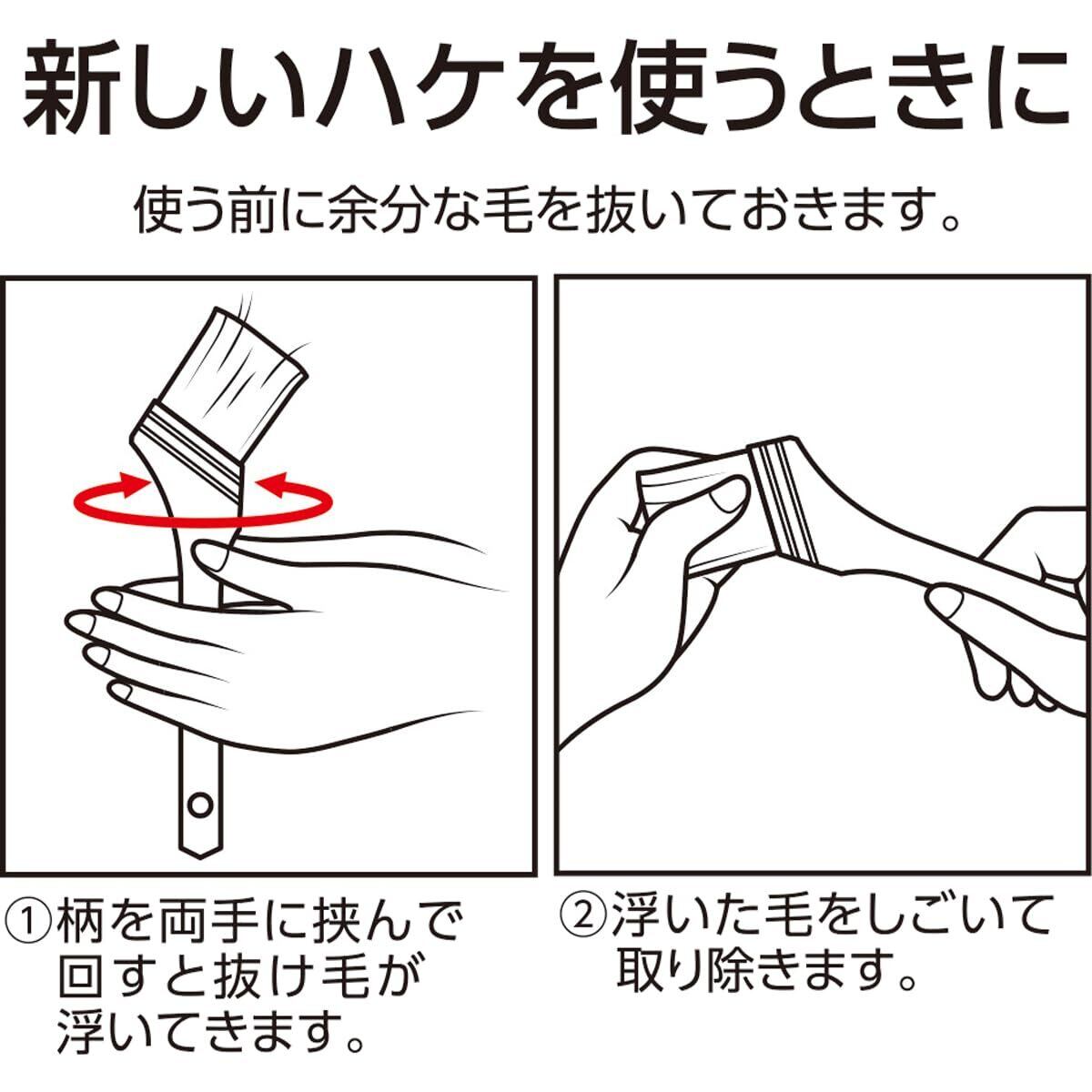 新しいハケを使うときに

使う前に余分な毛を抜いておきます。

①柄を両手に挟んで回すと抜け毛が浮いてきます。

②浮いた毛をしごいて取り除きます。