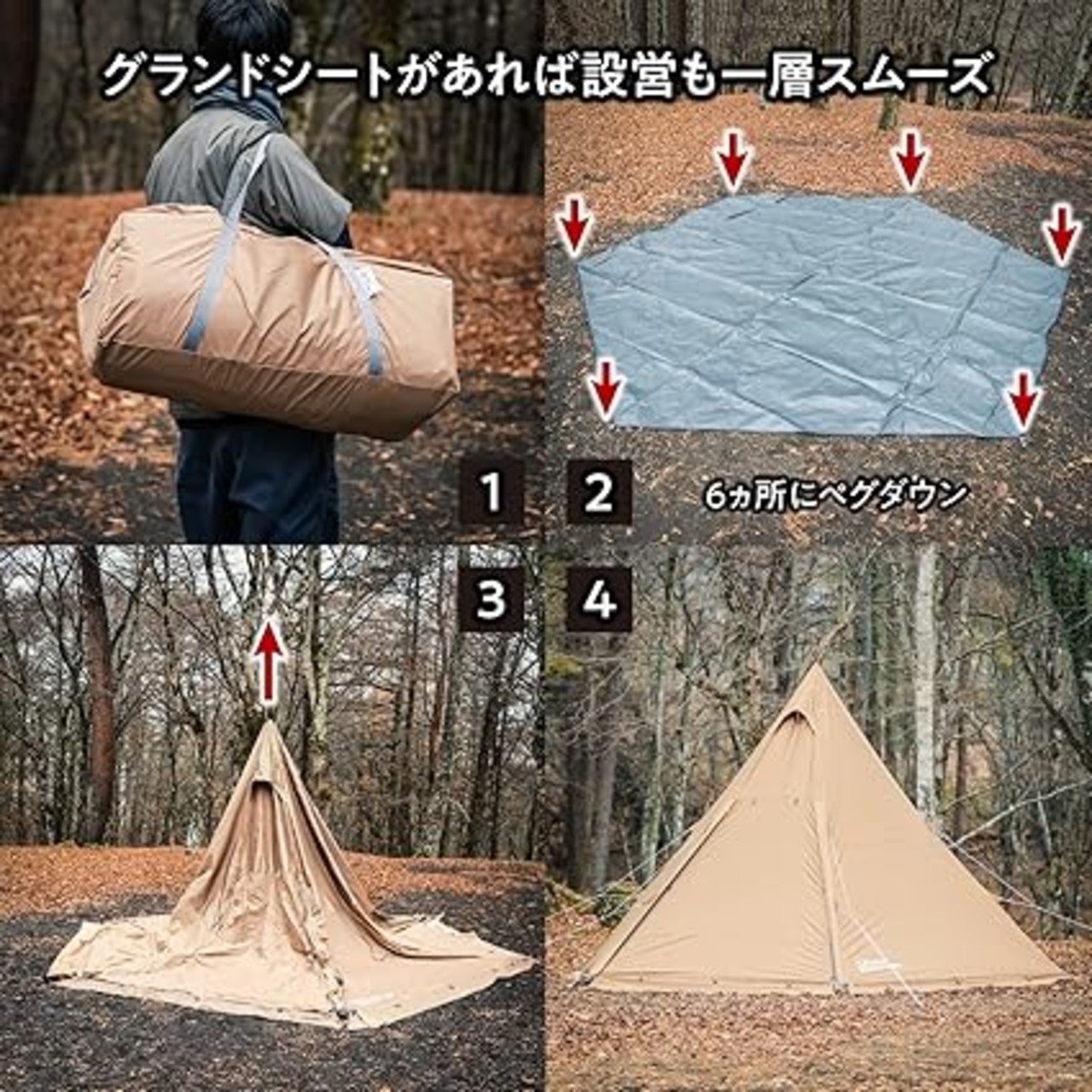 グランドシートがあれば設営も一層スムーズ

1

2

6ヵ所にペグダウン

3

4