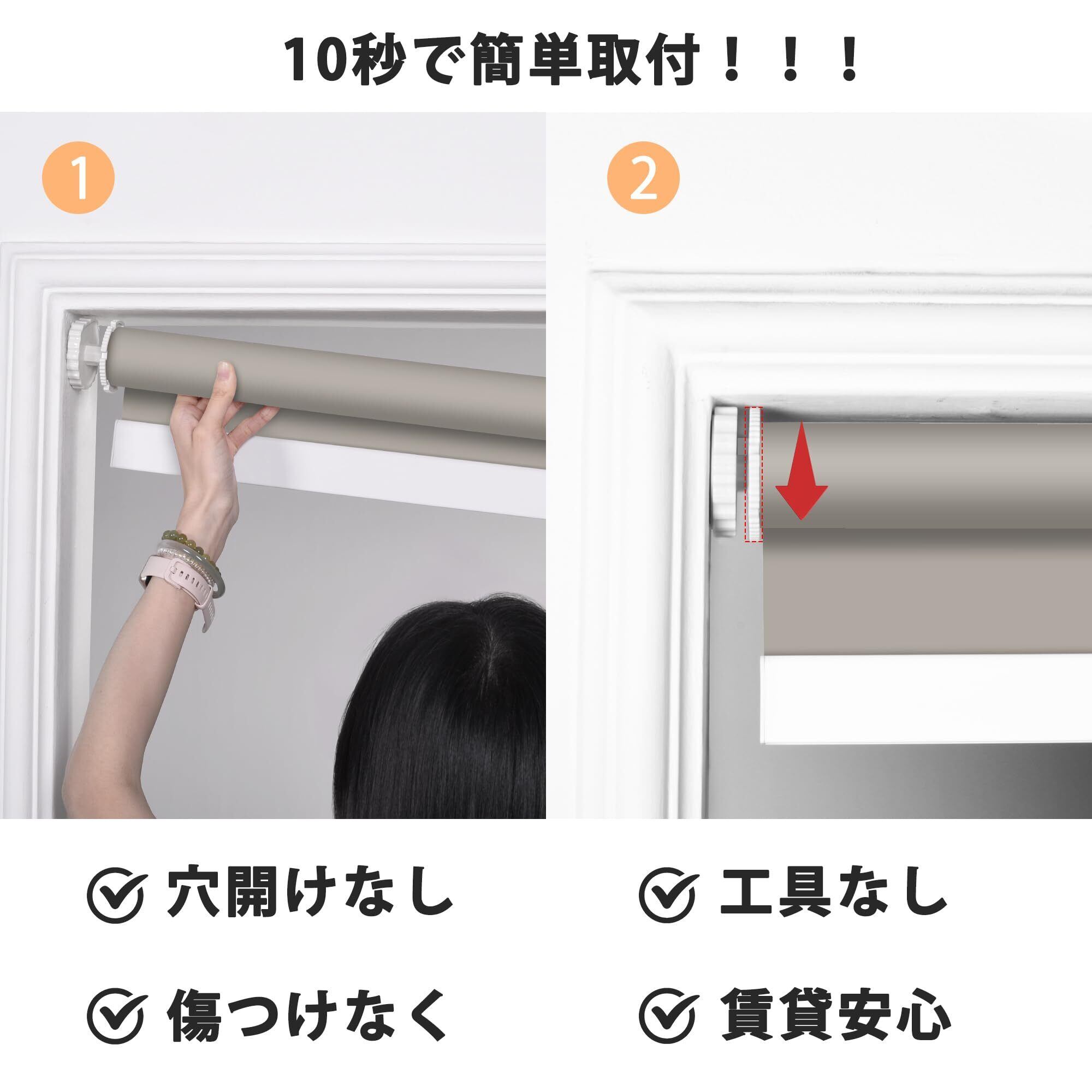 10秒で簡単取付！！！

1

2

穴開けなし

工具なし

傷つけなく

賃貸安心