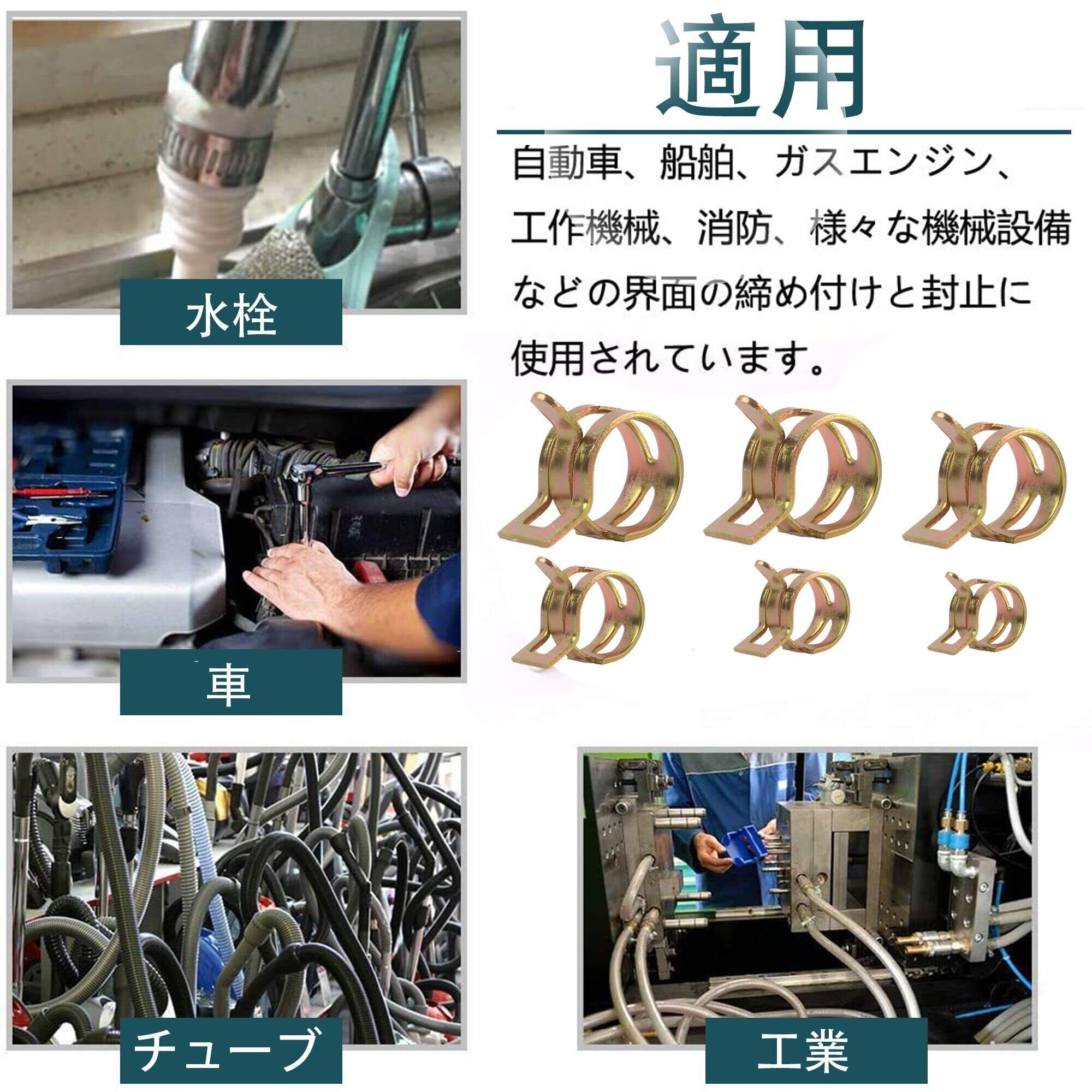 適用

自動車、船舶、ガスエンジン、工作機械、消防、様々な機械設備などの界面の締め付けと封止に使用されています。

水栓

車

チューブ

工業