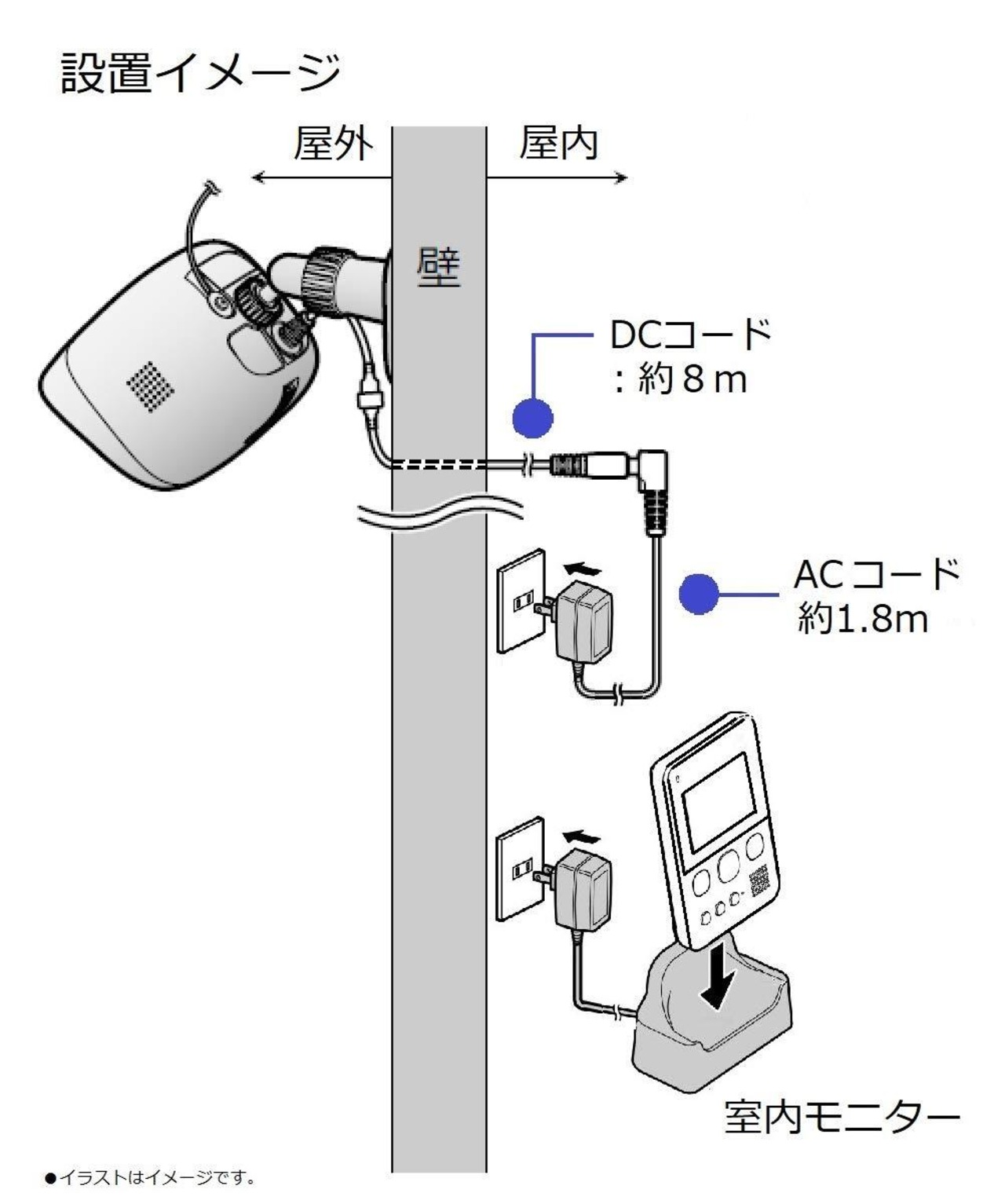 設置イメージ

屋外

屋内

壁

DCコード
：約８ｍ

ACコード
約1.8m

室内モニター

●イラストはイメージです。