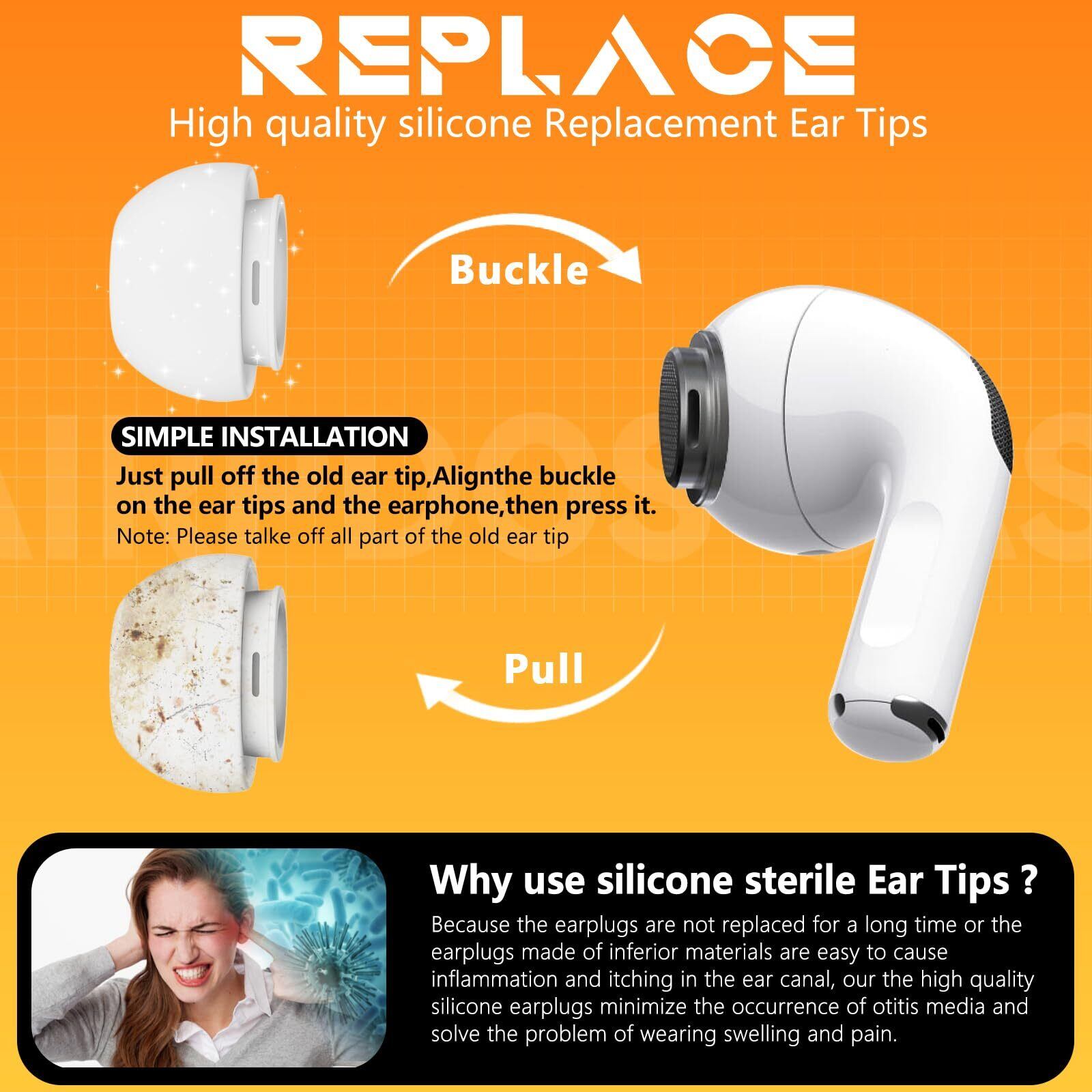 REPLACE
High quality silicone Replacement Ear Tips

Buckle

SIMPLE INSTALLATION
Just pull off the old ear tip,Alignthe buckle on the ear tips and the earphone,then press it.
Note: Please talke off all part of the old ear tip

Pull

Why use silicone sterile Ear Tips ?
Because the earplugs are not replaced for a long time or the earplugs made of inferior materials are easy to cause inflammation and itching in the ear canal, our the high quality silicone earplugs minimize the occurrence of otitis media and solve the problem of wearing swelling and pain.