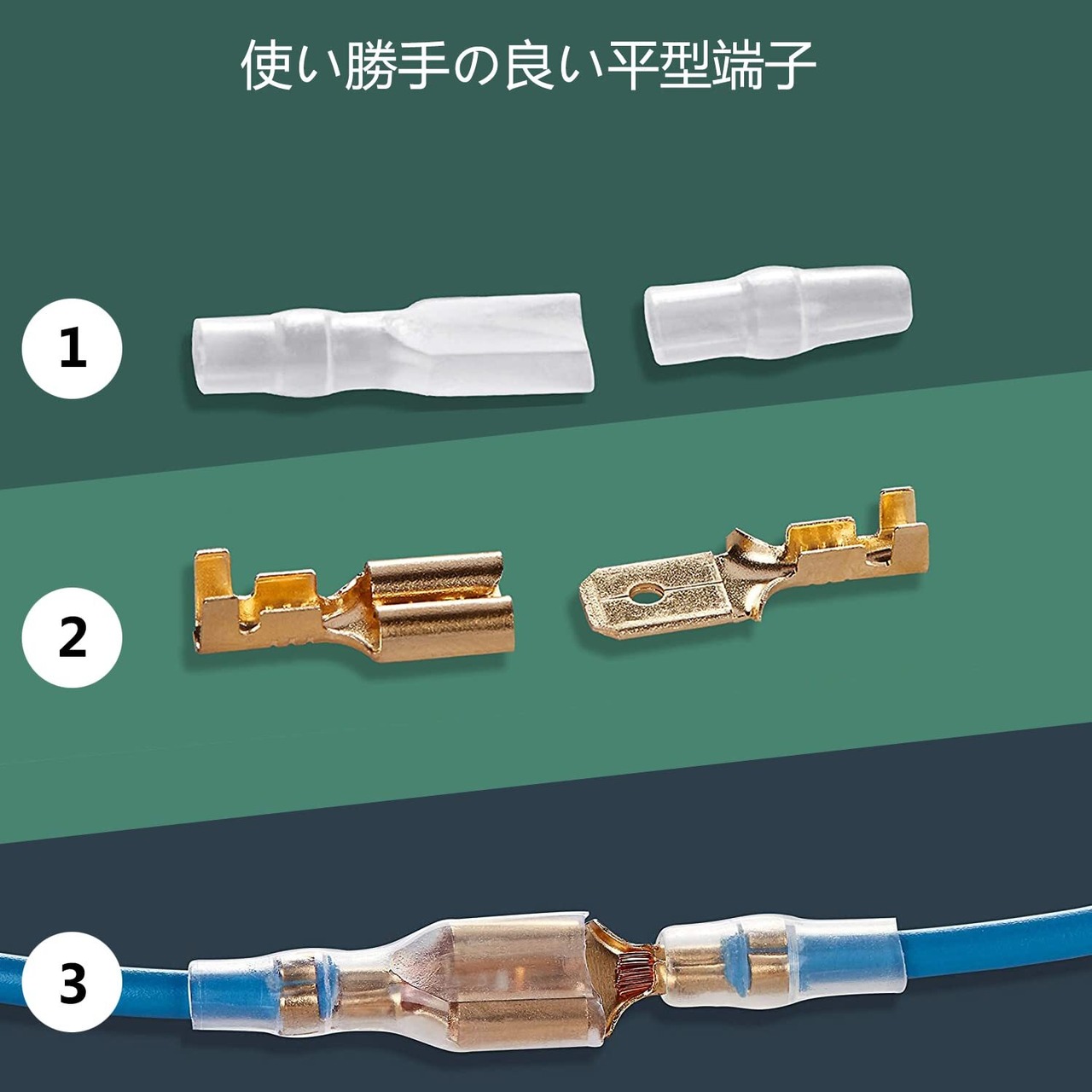 使い勝手の良い平型端子

1

2

3