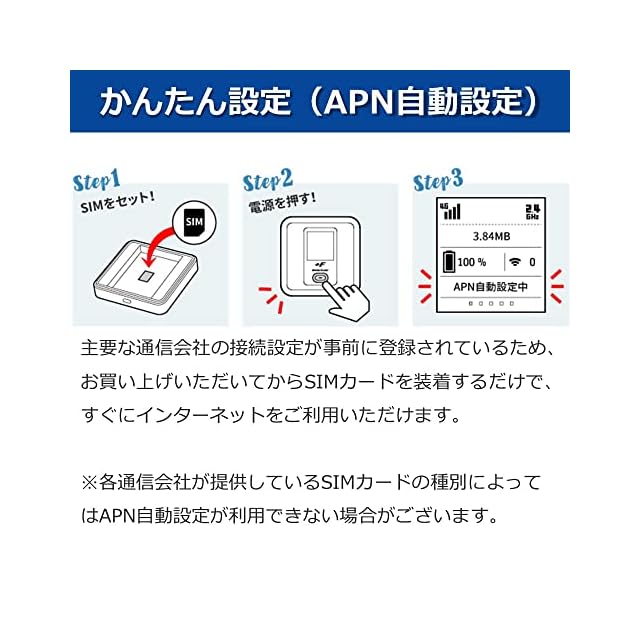 かんたん設定（APN自動設定）

Step1
SIMをセット!
SIM

Step2
電源を押す!

Step3
4G
2.4 GHz
3.84MB
100 %
0
APN自動設定中

主要な通信会社の接続設定が事前に登録されているため、お買い上げいただいてからSIMカードを装着するだけで、すぐにインターネットをご利用いただけます。

※各通信会社が提供しているSIMカードの種別によってはAPN自動設定が利用できない場合がございます。