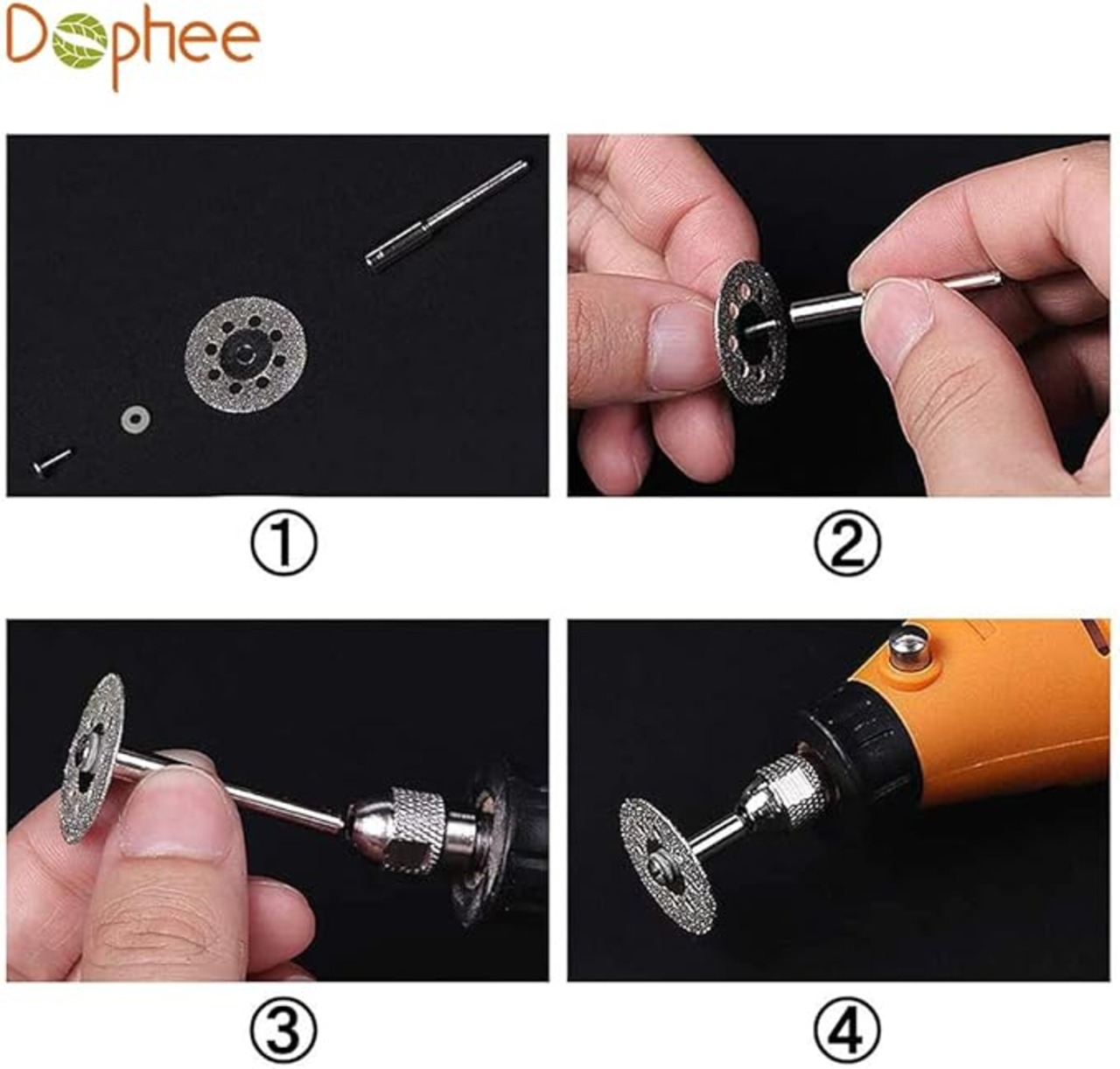 Dophee

①

②

③

④