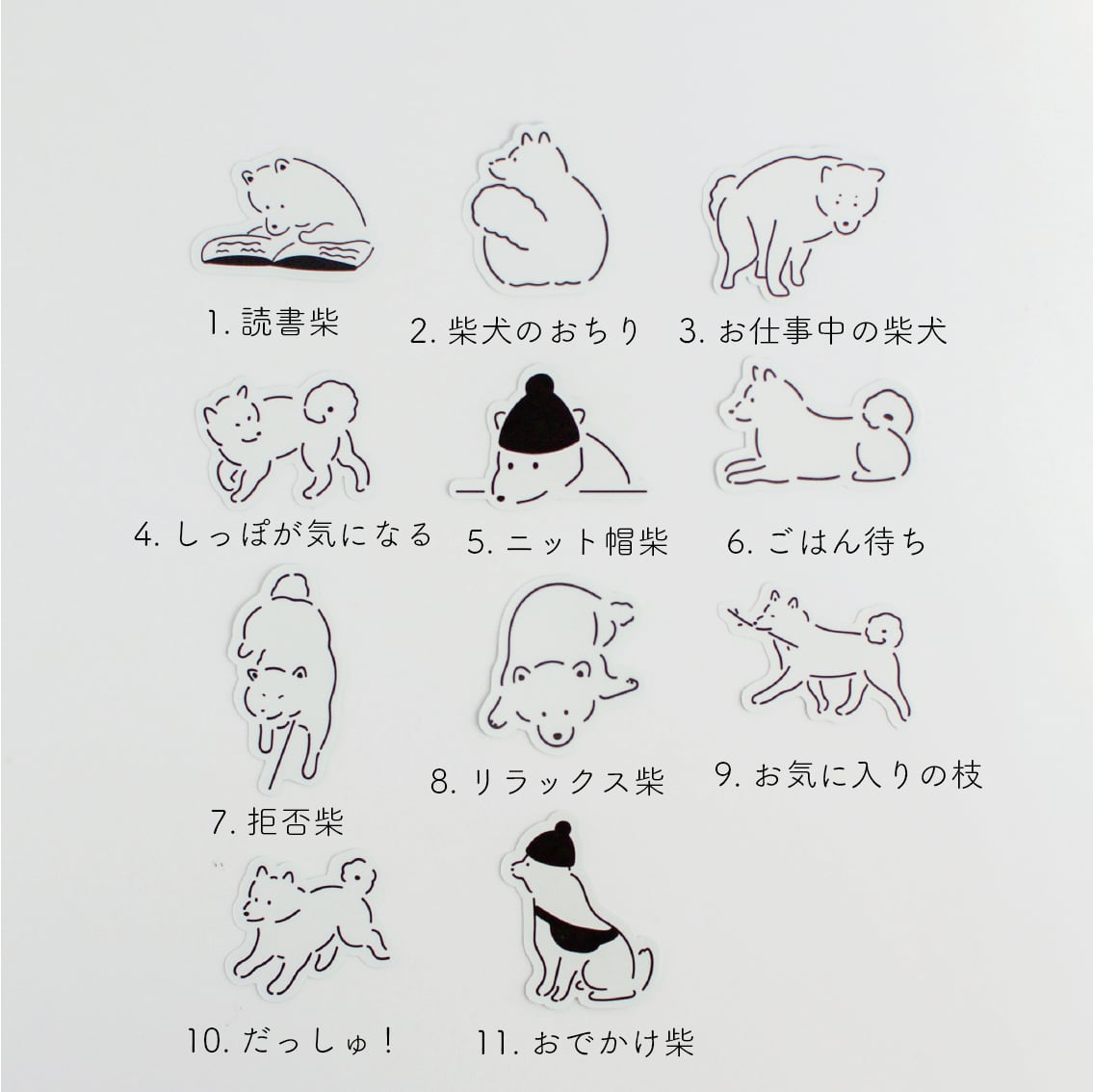 1. 読書柴

2. 柴犬のおちり

3. お仕事中の柴犬

4. しっぽが気になる

5. ニット帽柴

6. ごはん待ち

7. 拒否柴

8. リラックス柴

9. お気に入りの枝

10. だっしゅ！

11. おでかけ柴