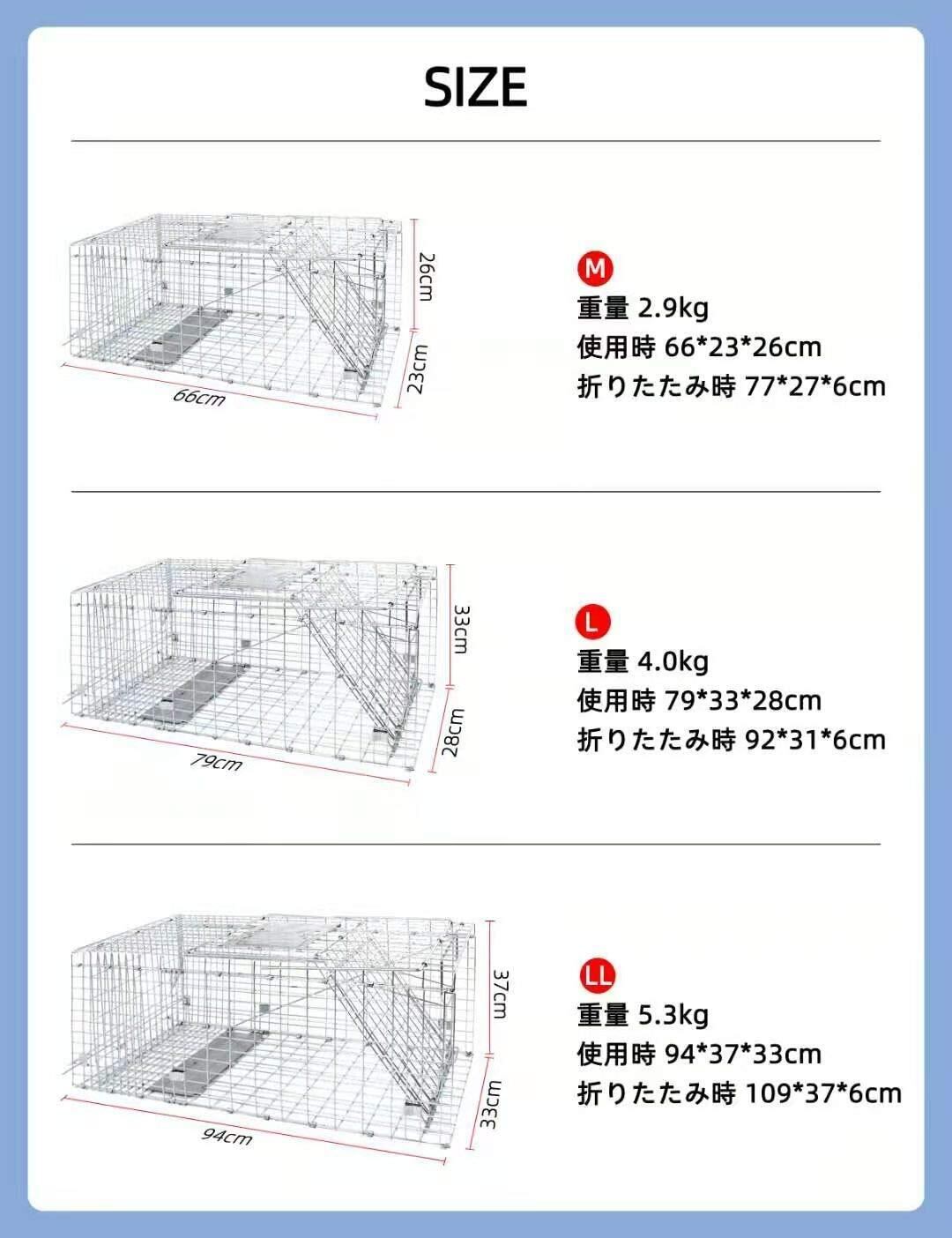 SIZE

26cm
23cm
66cm

M
重量 2.9kg
使用時 66*23*26cm
折りたたみ時 77*27*6cm

33cm
28cm
79cm

L
重量 4.0kg
使用時 79*33*28cm
折りたたみ時 92*31*6cm

37cm
33cm
94cm

LL
重量 5.3kg
使用時 94*37*33cm
折りたたみ時 109*37*6cm