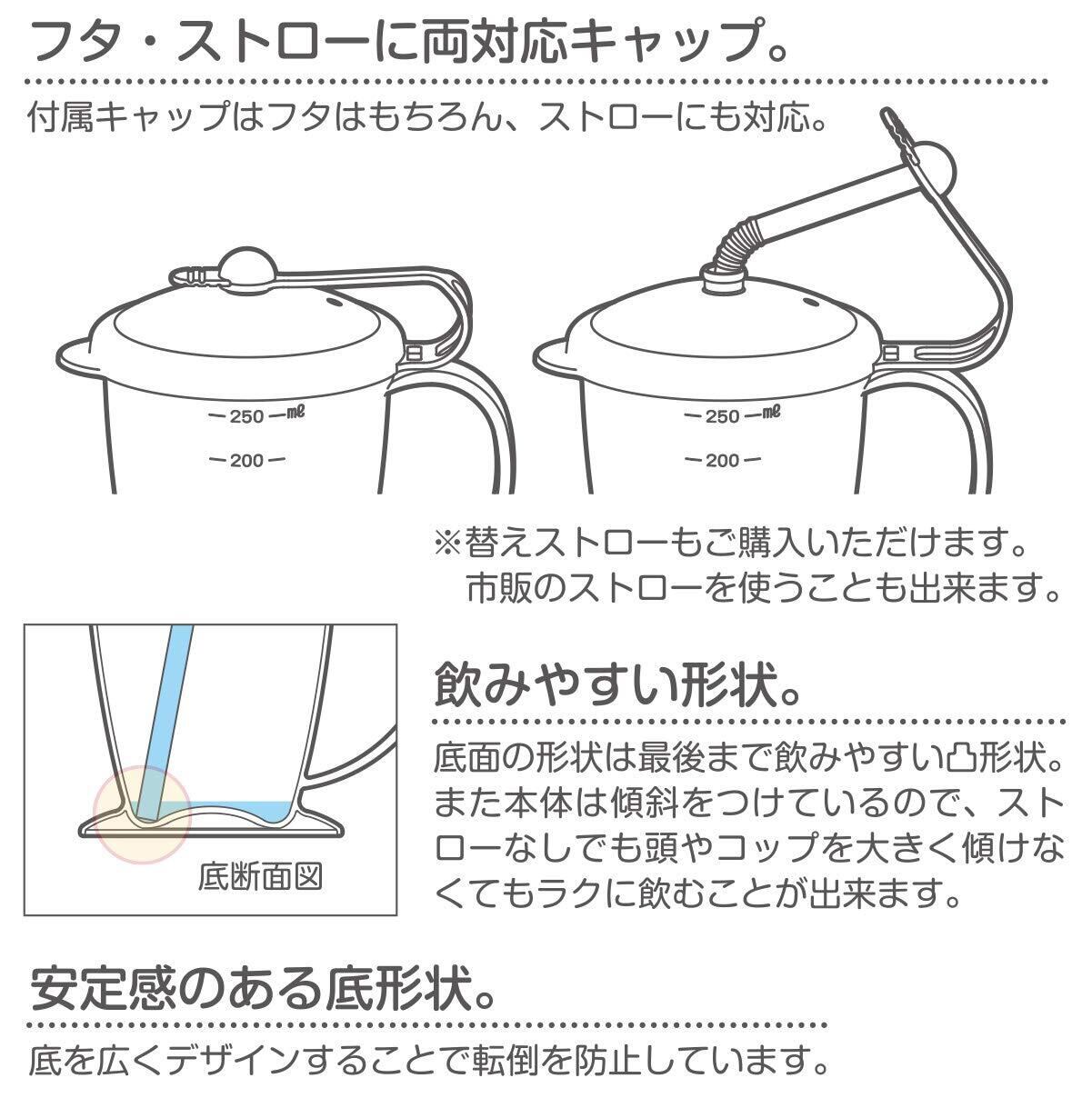 フタ・ストローに両対応キャップ。

付属キャップはフタはもちろん、ストローにも対応。

250 mℓ
200

250 mℓ
200

※替えストローもご購入いただけます。
市販のストローを使うことも出来ます。

底断面図

飲みやすい形状。

底面の形状は最後まで飲みやすい凸形状。また本体は傾斜をつけているので、ストローなしでも頭やコップを大きく傾けなくてもラクに飲むことが出来ます。

安定感のある底形状。

底を広くデザインすることで転倒を防止しています。