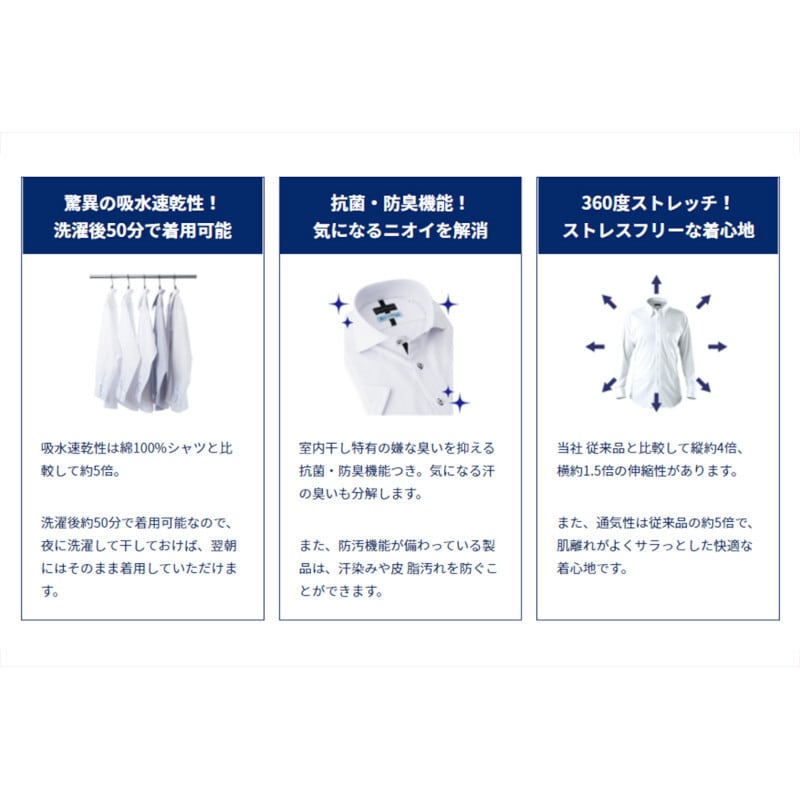 驚異の吸水速乾性！
洗濯後50分で着用可能

吸水速乾性は綿100%シャツと比較して約5倍。

洗濯後約50分で着用可能なので、夜に洗濯して干しておけば、翌朝にはそのまま着用していただけます。

抗菌・防臭機能！
気になるニオイを解消

室内干し特有の嫌な臭いを抑える抗菌・防臭機能つき。気になる汗の臭いも分解します。

また、防汚機能が備わっている製品は、汗染みや皮 脂汚れを防ぐことができます。

360度ストレッチ！
ストレスフリーな着心地

当社 従来品と比較して縦約4倍、横約1.5倍の伸縮性があります。

また、通気性は従来品の約5倍で、肌離れがよくサラっとした快適な着心地です。