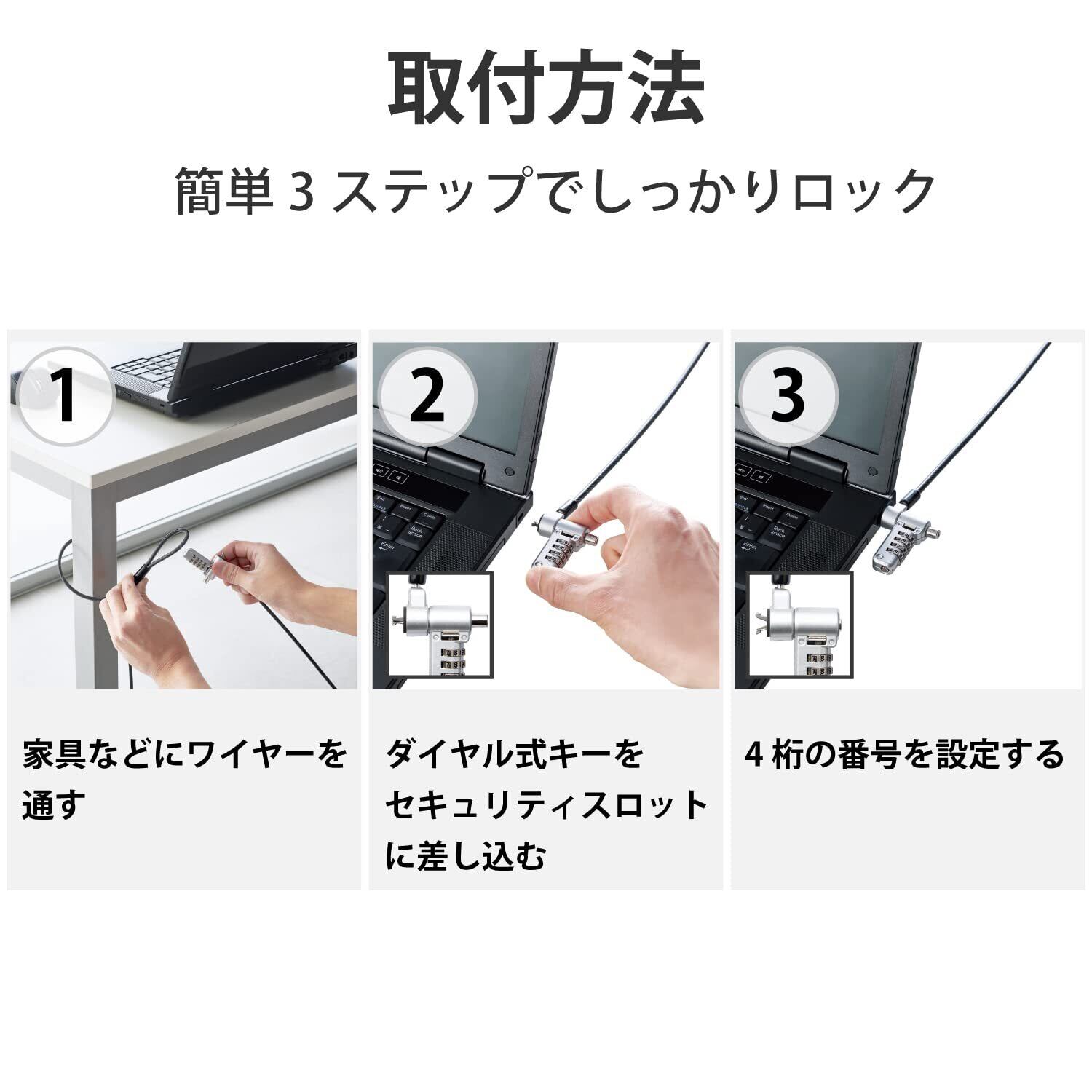 取付方法

簡単 3 ステップでしっかりロック

1

家具などにワイヤーを通す

2

ダイヤル式キーをセキュリティスロットに差し込む

3

4 桁の番号を設定する