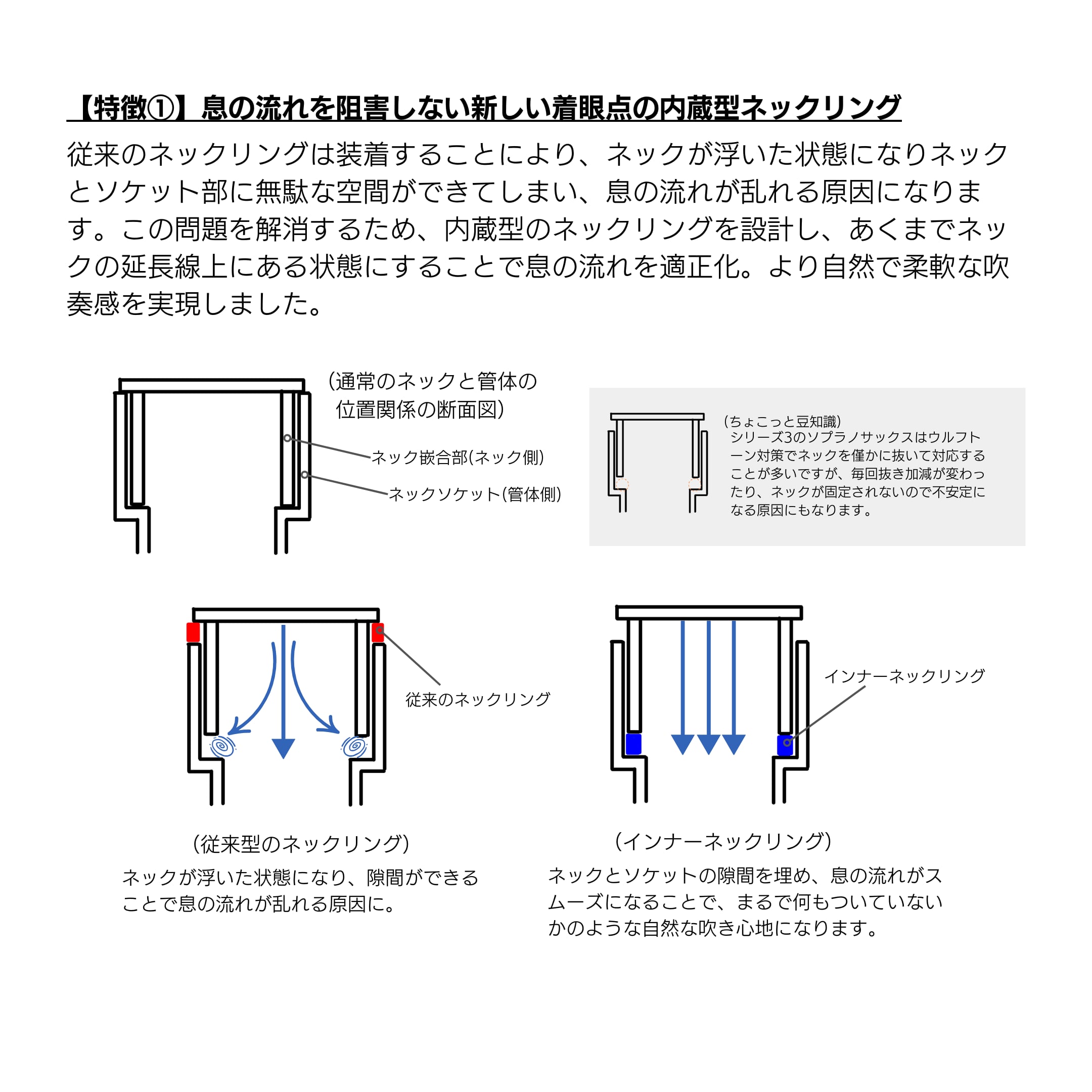 【特徴①】息の流れを阻害しない新しい着眼点の内蔵型ネックリング

従来のネックリングは装着することにより、ネックが浮いた状態になりネックとソケット部に無駄な空間ができてしまい、息の流れが乱れる原因になります。この問題を解消するため、内蔵型のネックリングを設計し、あくまでネックの延長線上にある状態にすることで息の流れを適正化。より自然で柔軟な吹奏感を実現しました。

(通常のネックと管体の位置関係の断面図)

ネック嵌合部(ネック側)

ネックソケット(管体側)

(ちょこっと豆知識)
シリーズ3のソプラノサックスはウルフトーン対策でネックを僅かに抜いて対応することが多いですが、毎回抜き加減が変わったり、ネックが固定されないので不安定になる原因にもなります。

従来のネックリング

インナーネックリング

(従来型のネックリング)
ネックが浮いた状態になり、隙間ができることで息の流れが乱れる原因に。

(インナーネックリング)
ネックとソケットの隙間を埋め、息の流れがスムーズになることで、まるで何もついていないかのような自然な吹き心地になります。