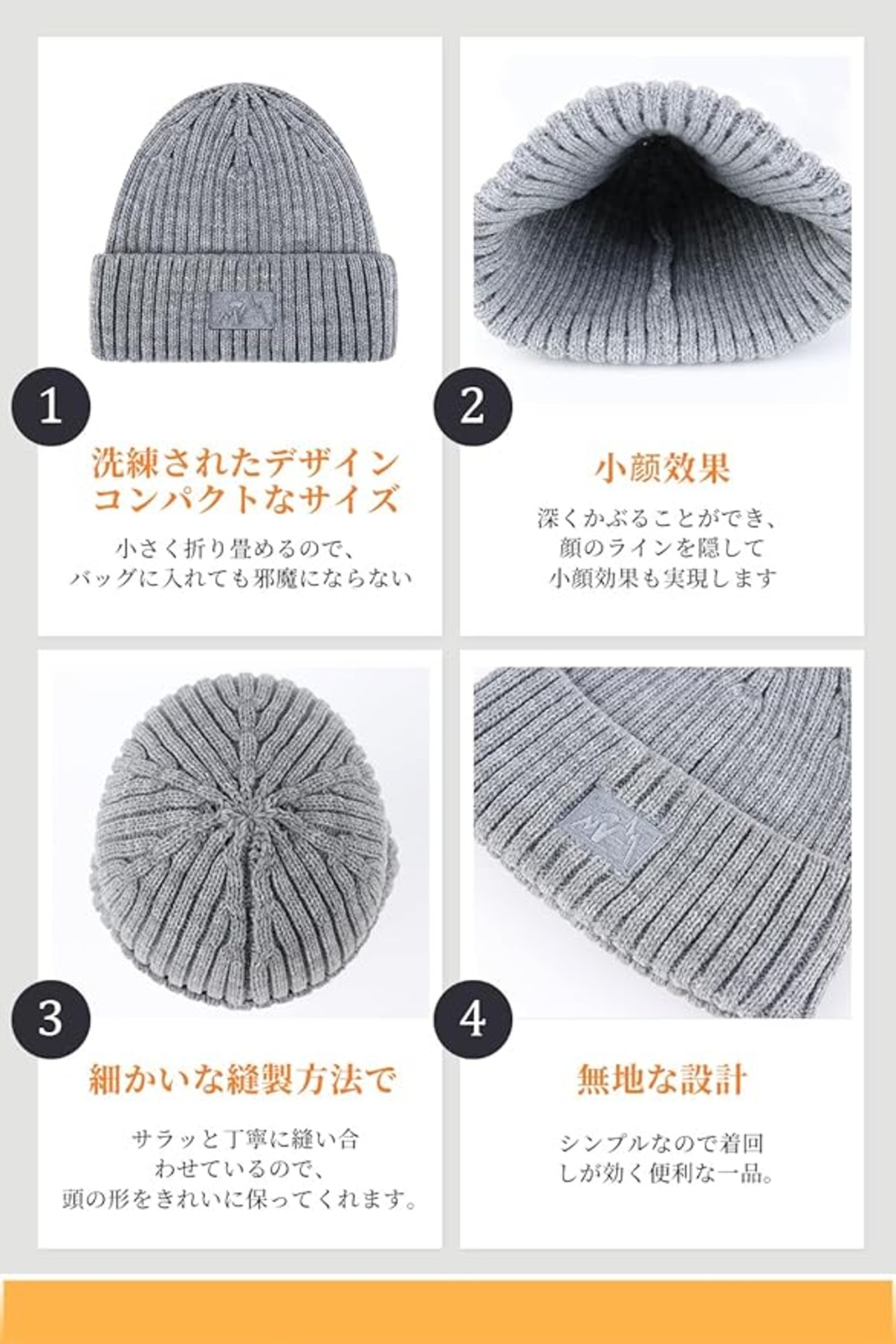 1

洗練されたデザイン
コンパクトなサイズ

小さく折り畳めるので、
バッグに入れても邪魔にならない

2

小顔効果

深くかぶることができ、
顔のラインを隠して
小顔効果も実現します

3

細かいな縫製方法で

サラッと丁寧に縫い合
わせているので、
頭の形をきれいに保ってくれます。

4

無地な設計

シンプルなので着回
しが効く便利な一品。