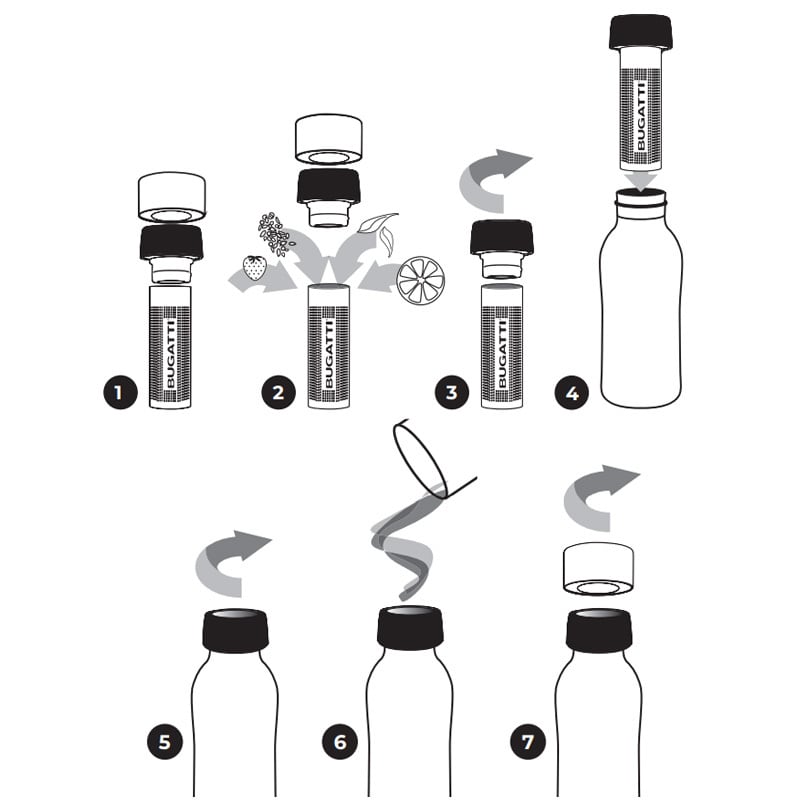 BUGATTI
1
BUGATTI
2
BUGATTI
3
BUGATTI
4
5
6
7