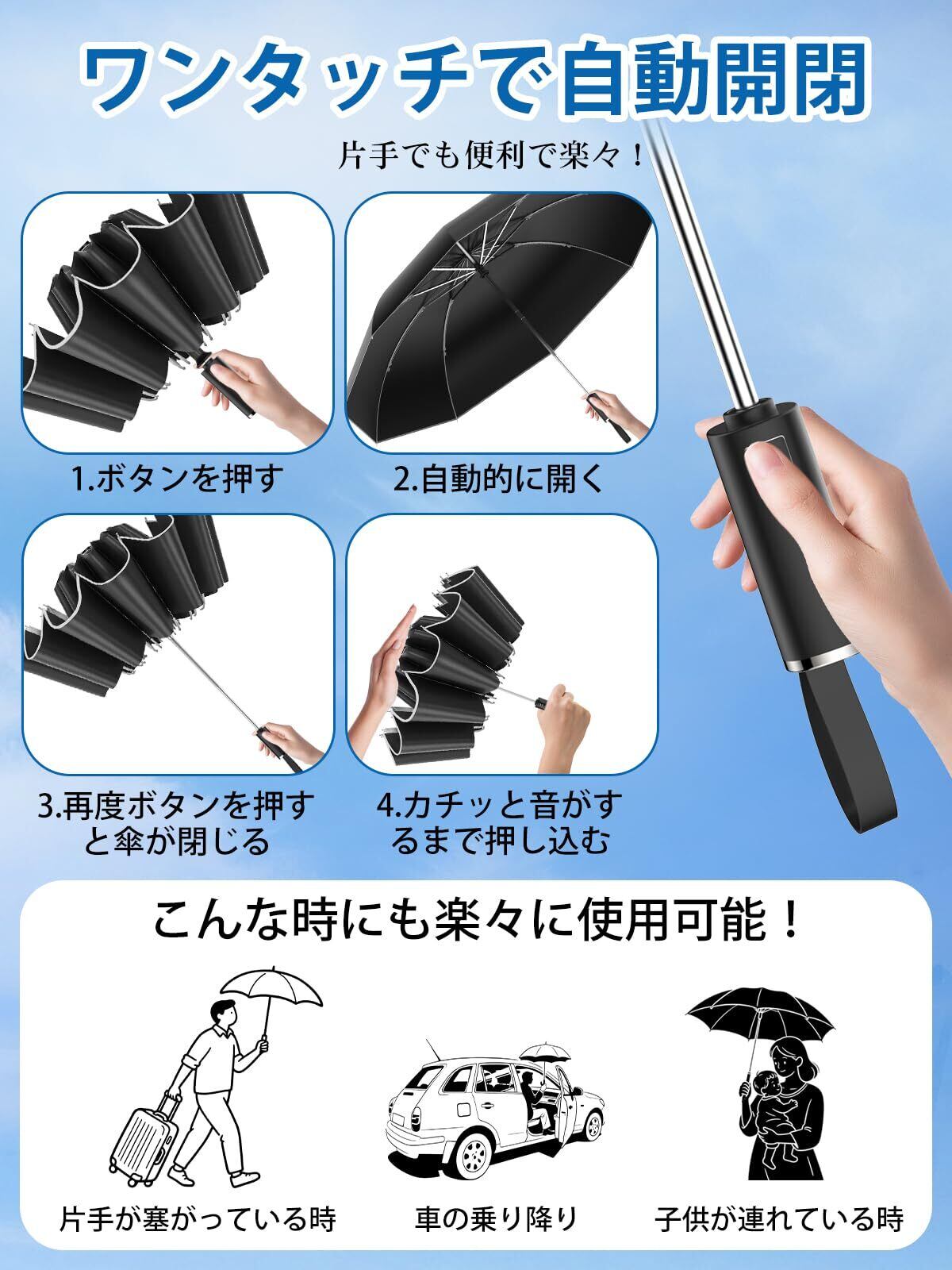 ワンタッチで自動開閉

片手でも便利で楽々！

1.ボタンを押す

2.自動的に開く

3.再度ボタンを押すと傘が閉じる

4.カチッと音がするまで押し込む

こんな時にも楽々に使用可能！

片手が塞がっている時

車の乗り降り

子供が連れている時