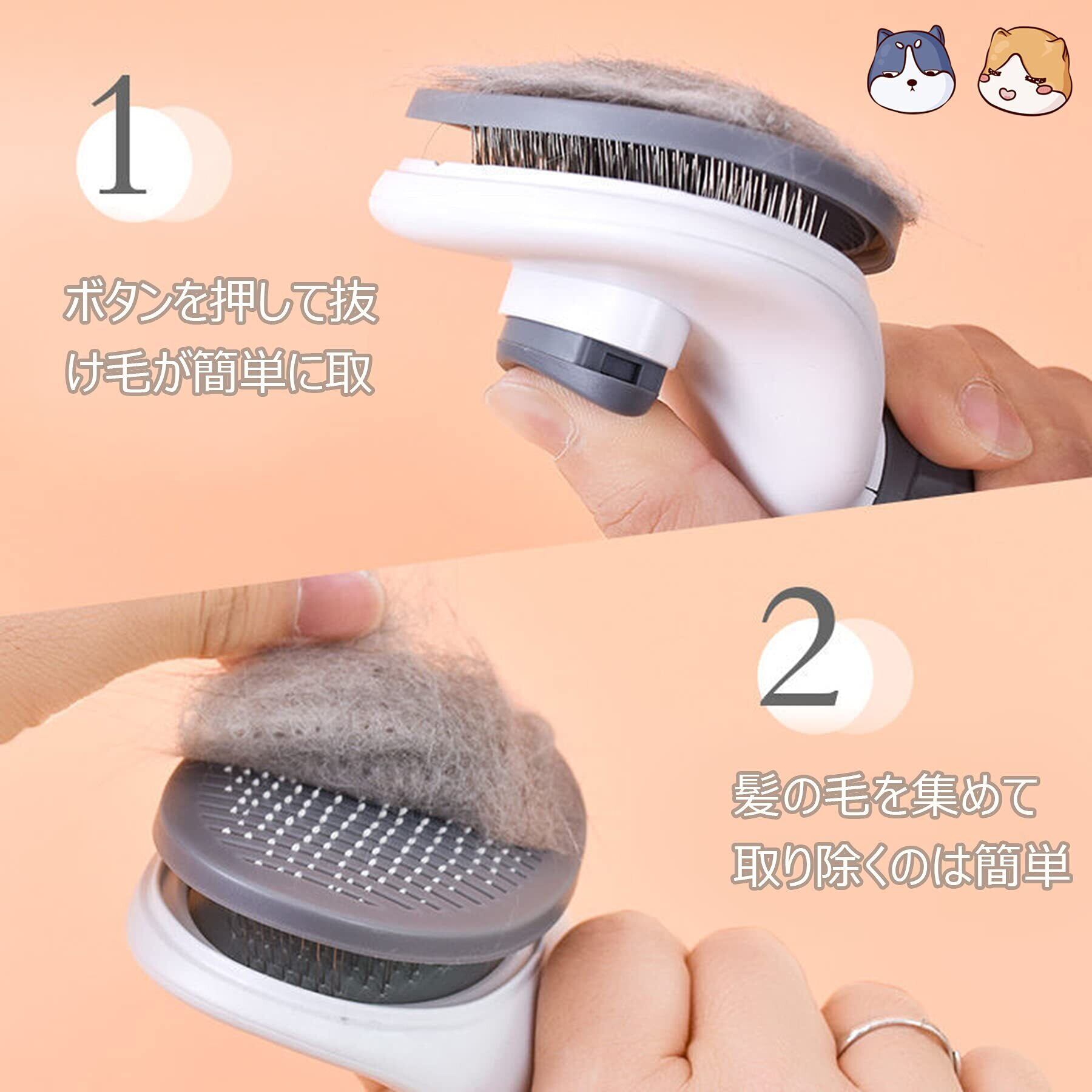 1

ボタンを押して抜け毛が簡単に取

2

髪の毛を集めて取り除くのは簡単