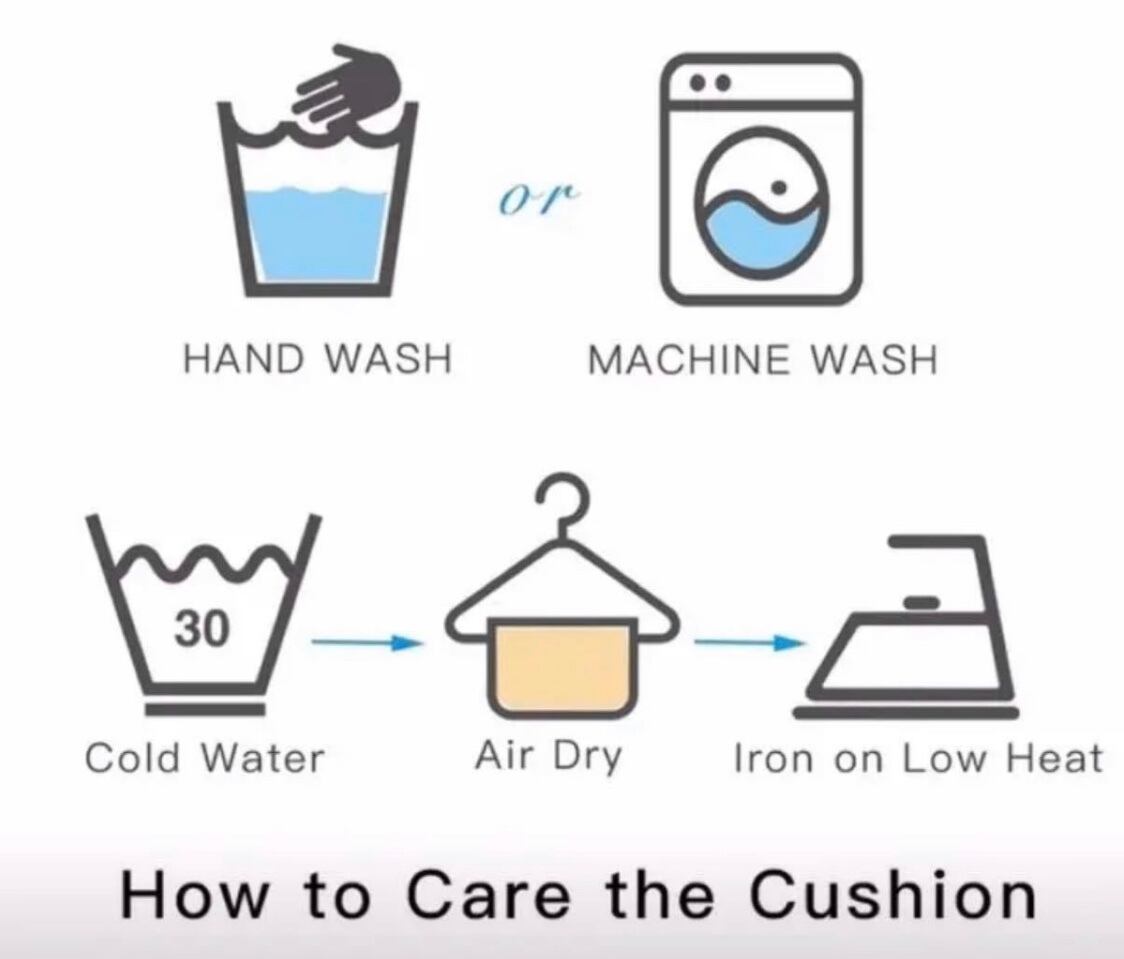 or

HAND WASH

MACHINE WASH

30

Cold Water

Air Dry

Iron on Low Heat

How to Care the Cushion