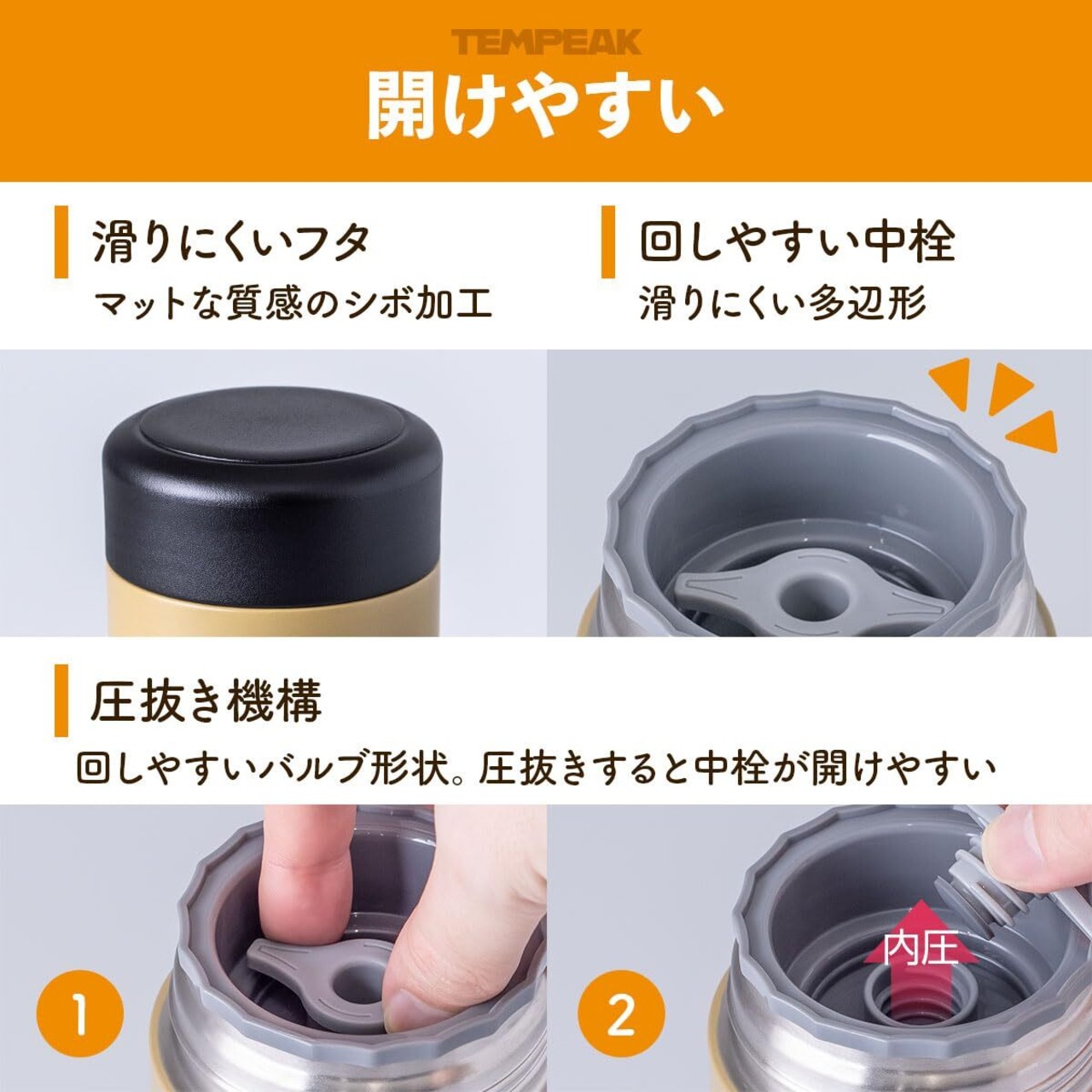 TEMPEAK

開けやすい

滑りにくいフタ
マットな質感のシボ加工

回しやすい中栓
滑りにくい多辺形

圧抜き機構
回しやすいバルブ形状。圧抜きすると中栓が開けやすい

1

2

内圧