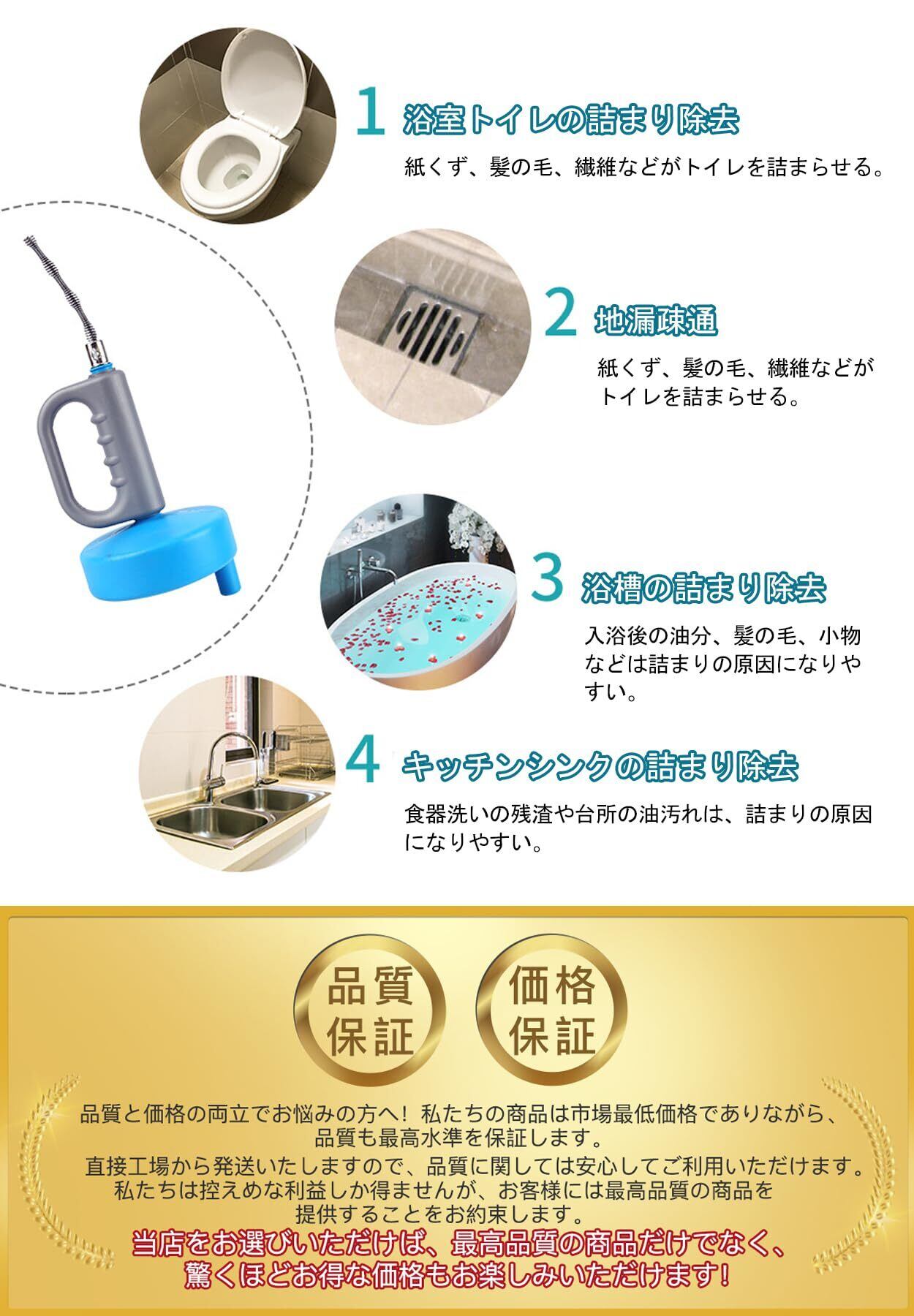 1 浴室トイレの詰まり除去

紙くず、髪の毛、繊維などがトイレを詰まらせる。

2 地漏疎通

紙くず、髪の毛、繊維などがトイレを詰まらせる。

3 浴槽の詰まり除去

入浴後の油分、髪の毛、小物などは詰まりの原因になりやすい。

4 キッチンシンクの詰まり除去

食器洗いの残渣や台所の油汚れは、詰まりの原因になりやすい。

品質保証

価格保証

品質と価格の両立でお悩みの方へ！私たちの商品は市場最低価格でありながら、品質も最高水準を保証します。
直接工場から発送いたしますので、品質に関しては安心してご利用いただけます。
私たちは控えめな利益しか得ませんが、お客様には最高品質の商品を提供することをお約束します。
当店をお選びいただけば、最高品質の商品だけでなく、驚くほどお得な価格もお楽しみいただけます！