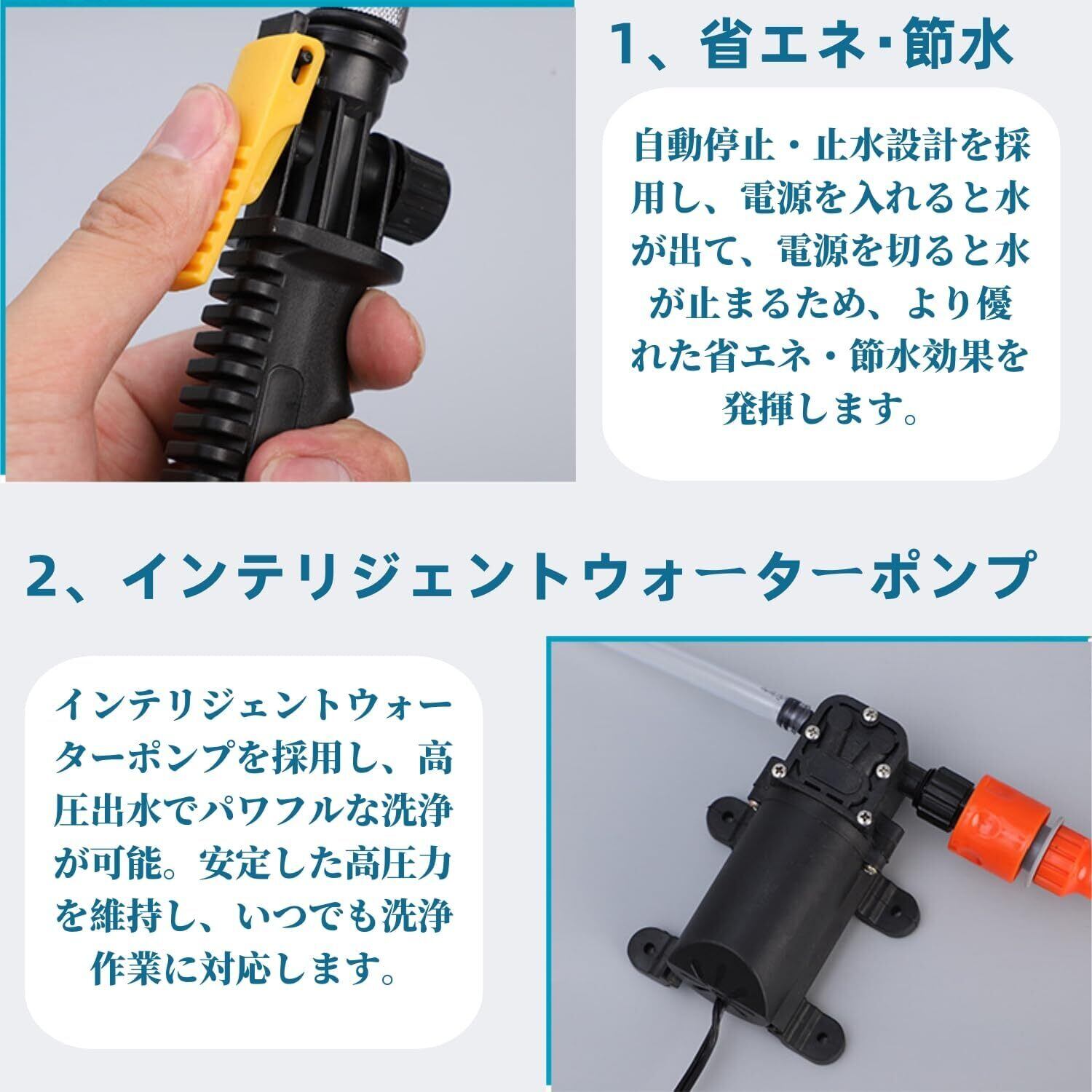 1、省エネ·節水

自動停止・止水設計を採用し、電源を入れると水が出て、電源を切ると水が止まるため、より優れた省エネ・節水効果を発揮します。

2、インテリジェントウォーターポンプ

インテリジェントウォーターポンプを採用し、高圧出水でパワフルな洗浄が可能。安定した高圧力を維持し、いつでも洗浄作業に対応します。