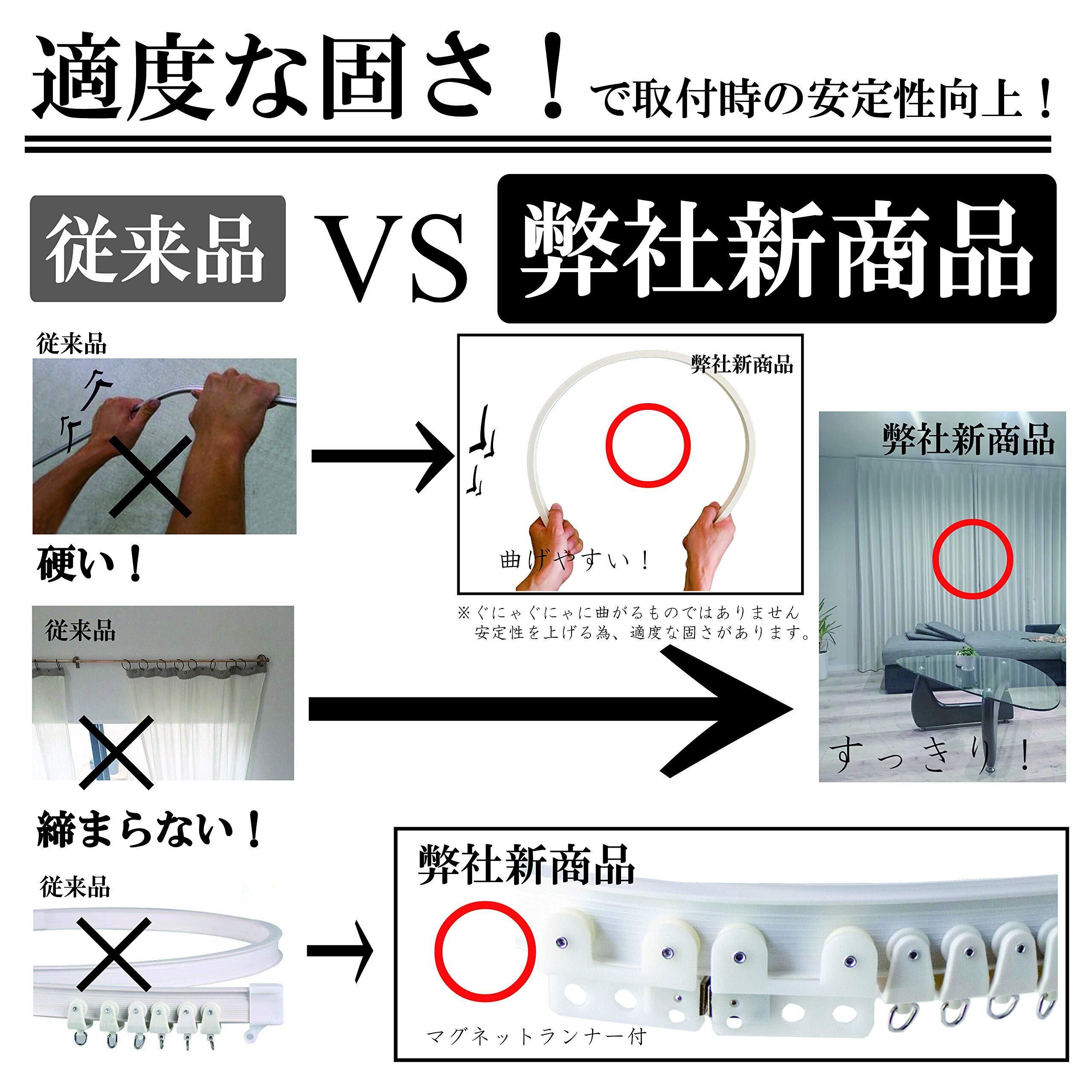 適度な固さ！で取付時の安定性向上！

従来品 VS 弊社新商品

従来品

硬い！

弊社新商品

曲げやすい！

※ぐにゃぐにゃに曲がるものではありません
安定性を上げる為、適度な固さがあります。

弊社新商品

すっきり！

従来品

締まらない！

従来品

弊社新商品

マグネットランナー付