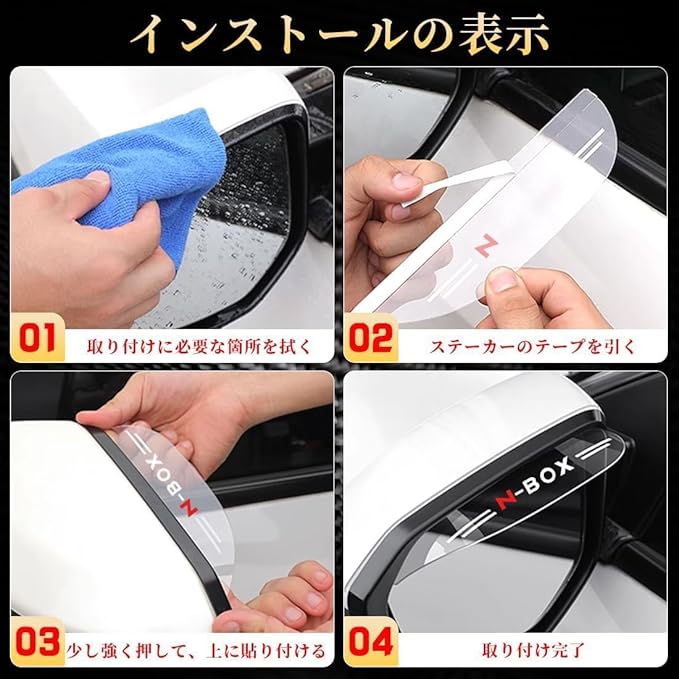 インストールの表示

01 取り付けに必要な箇所を拭く

N

02 ステーカーのテープを引く

N-BOX

03 少し強く押して、上に貼り付ける

N-BOX

04 取り付け完了