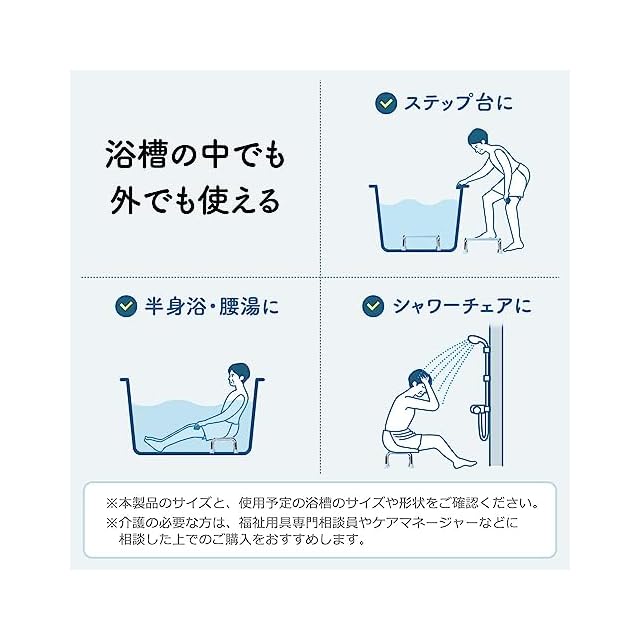 浴槽の中でも
外でも使える

ステップ台に

半身浴・腰湯に

シャワーチェアに

※本製品のサイズと、使用予定の浴槽のサイズや形状をご確認ください。
※介護の必要な方は、福祉用具専門相談員やケアマネージャーなどに相談した上でのご購入をおすすめします。