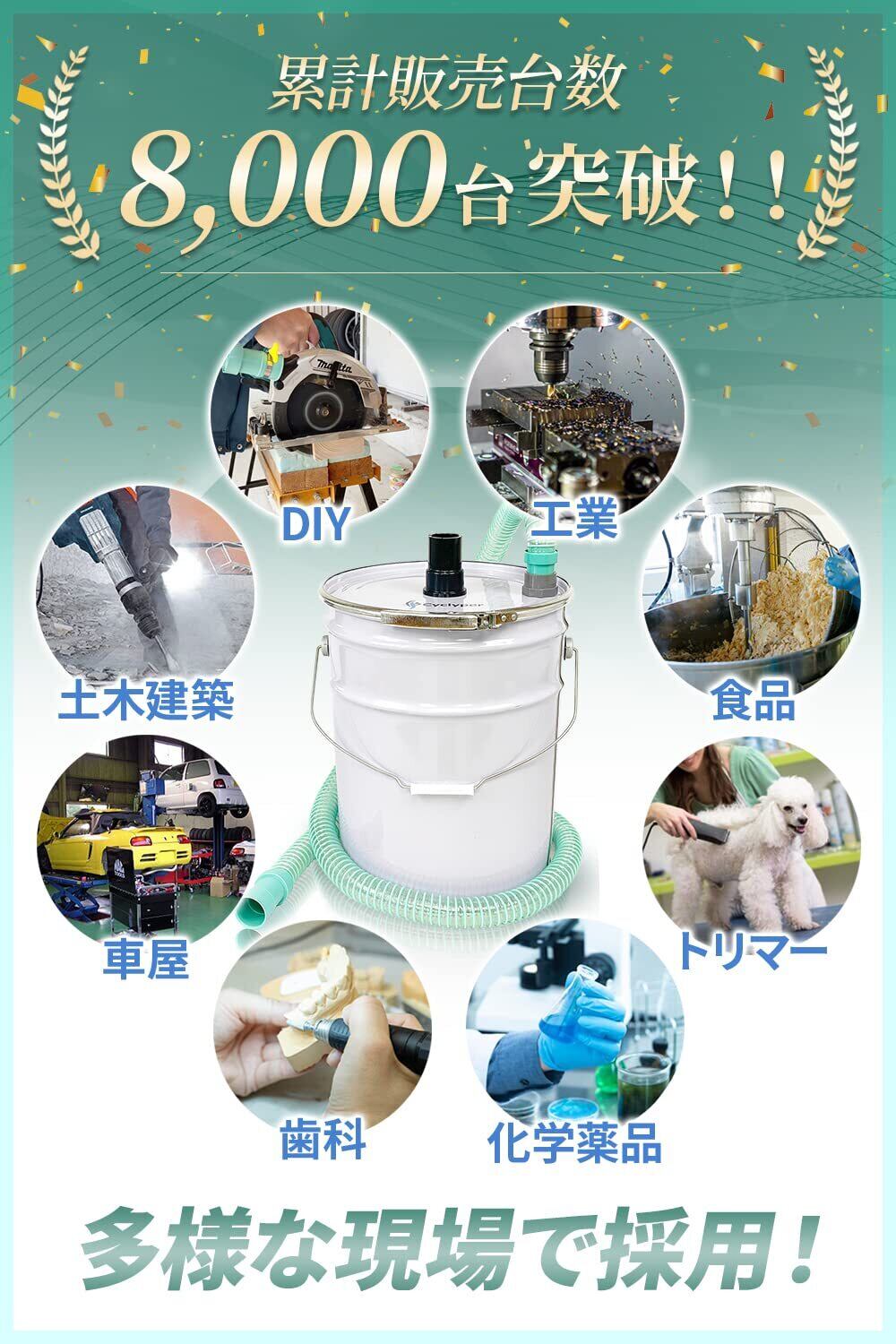 累計販売台数
8,000台突破！！

makita

DIY

工業

土木建築

cyclyper

食品

車屋

トリマー

歯科

化学薬品

多様な現場で採用！