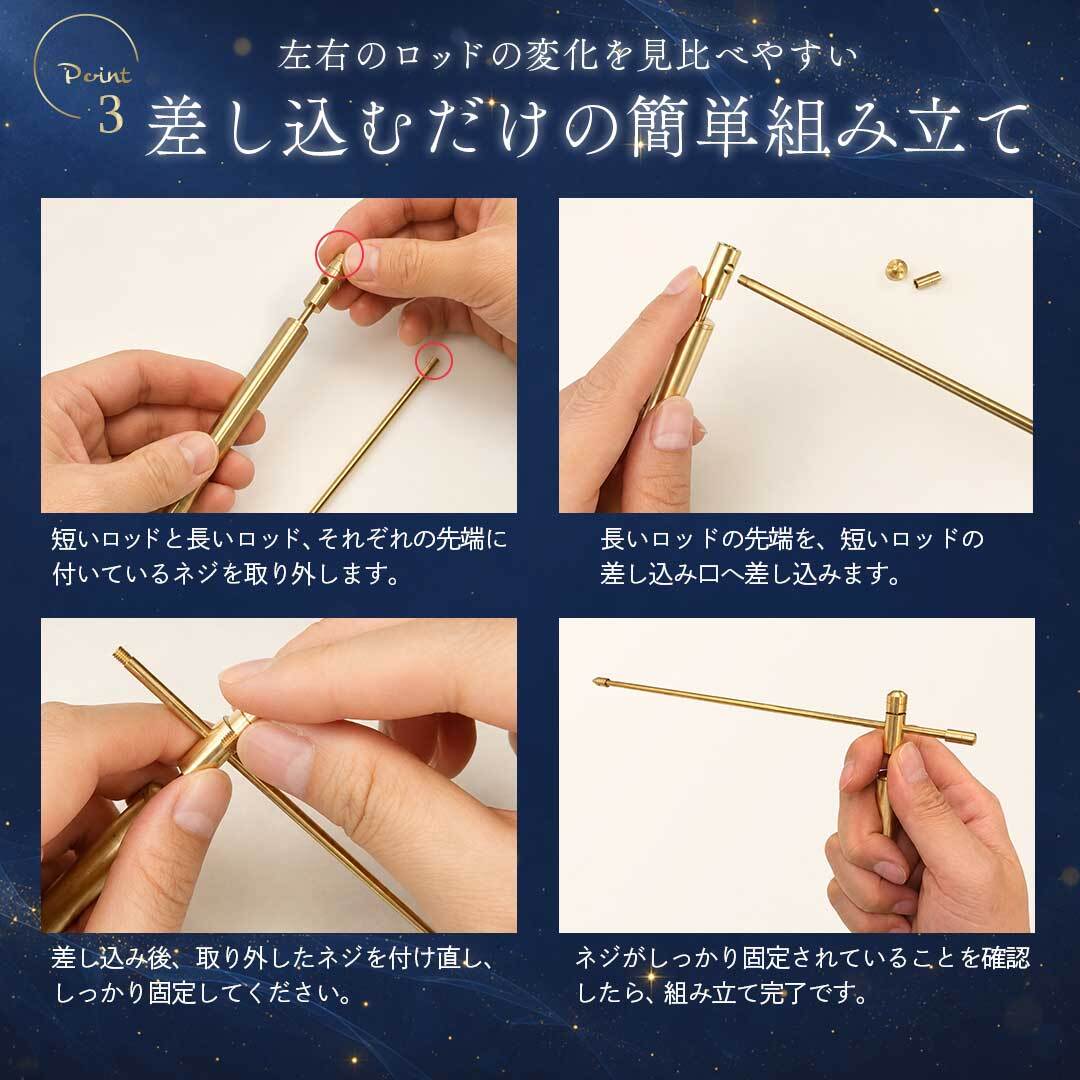 Point 3

左右のロッドの変化を見比べやすい
差し込むだけの簡単組み立て

短いロッドと長いロッド、それぞれの先端に付いているネジを取り外します。

長いロッドの先端を、短いロッドの差し込み口へ差し込みます。

差し込み後、取り外したネジを付け直し、しっかり固定してください。

ネジがしっかり固定されていることを確認したら、組み立て完了です。