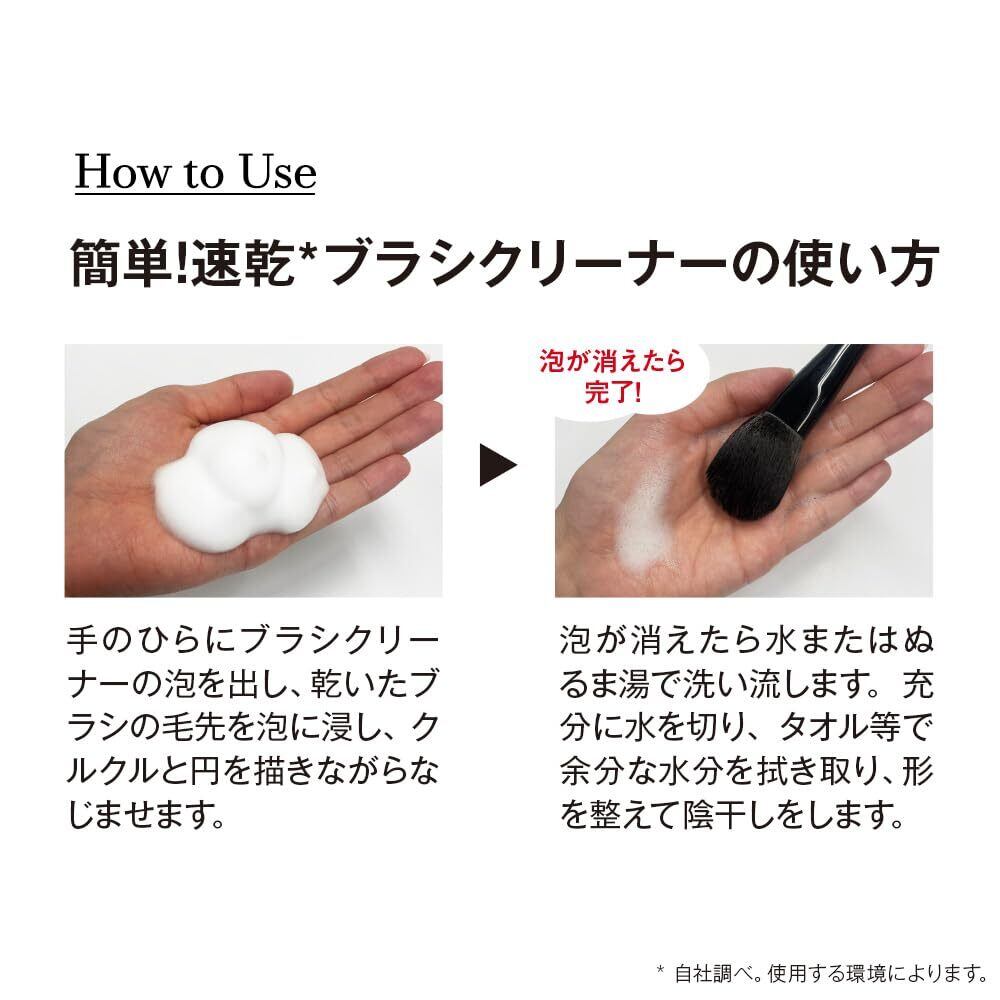 How to Use

簡単!速乾*ブラシクリーナーの使い方

泡が消えたら完了!

手のひらにブラシクリーナーの泡を出し、乾いたブラシの毛先を泡に浸し、クルクルと円を描きながらなじませます。

泡が消えたら水またはぬるま湯で洗い流します。充分に水を切り、タオル等で余分な水分を拭き取り、形を整えて陰干しをします。

* 自社調べ。使用する環境によります。