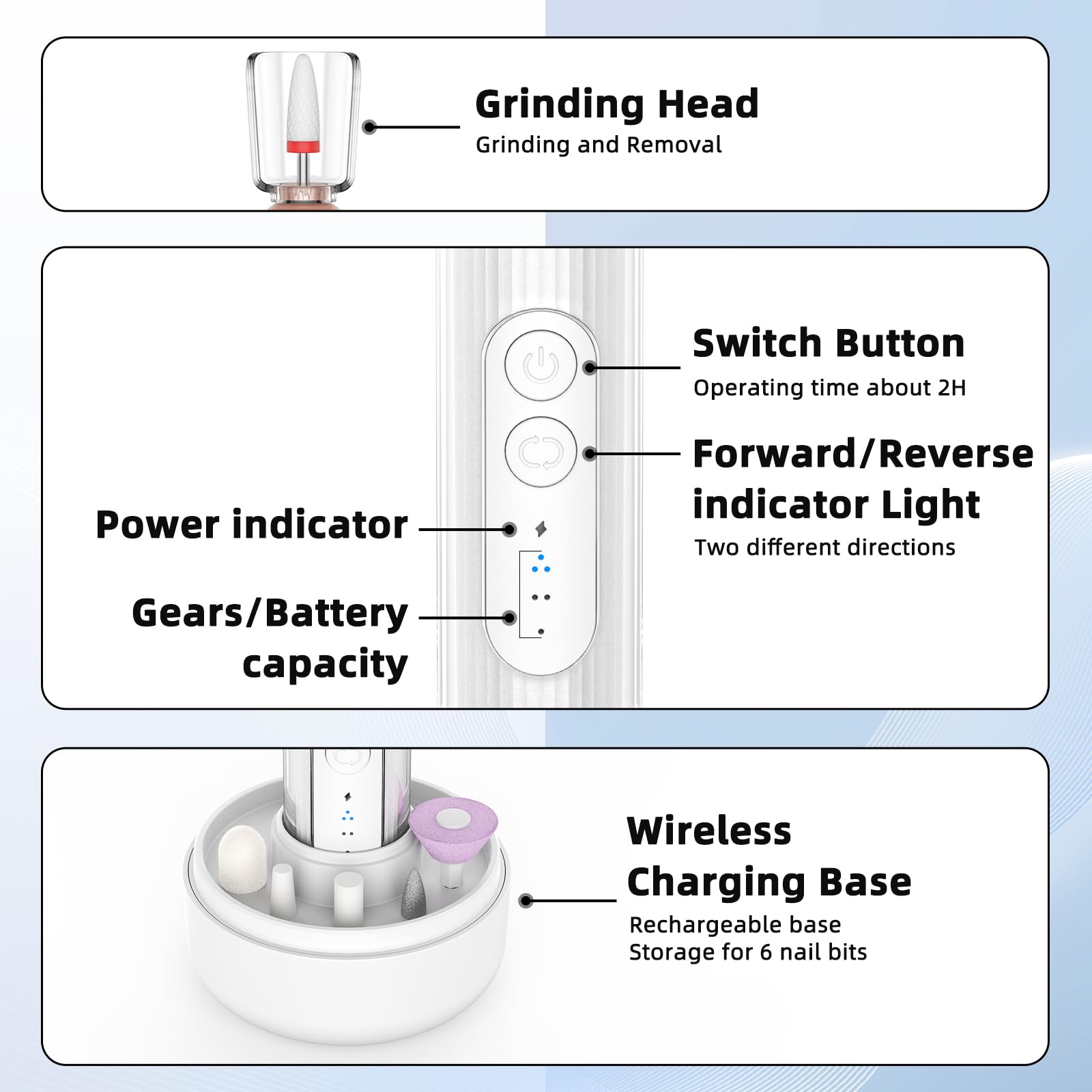 Grinding Head
Grinding and Removal

Switch Button
Operating time about 2H

Forward/Reverse indicator Light
Two different directions

Power indicator

Gears/Battery capacity

Wireless Charging Base
Rechargeable base
Storage for 6 nail bits