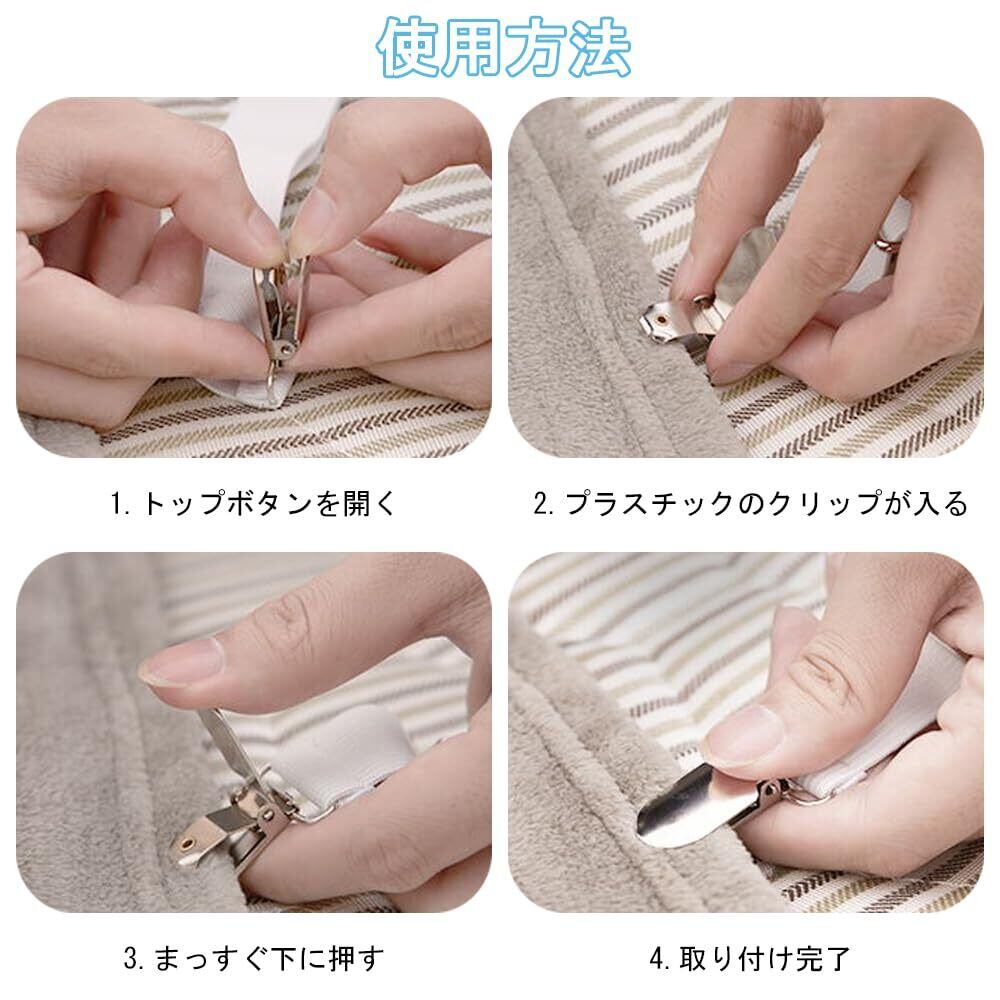 使用方法

1. トップボタンを開く

2. プラスチックのクリップが入る

3. まっすぐ下に押す

4. 取り付け完了